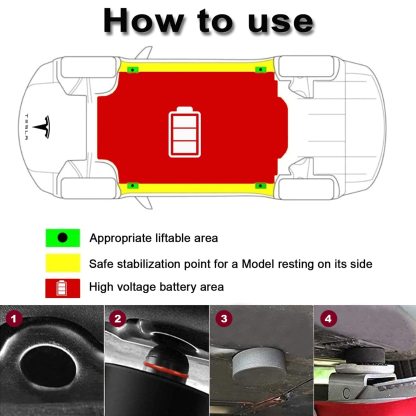 How to use

TESLA

Appropriate liftable area

Safe stabilization point for a Model resting on its side

High voltage battery area

1

2

3

4