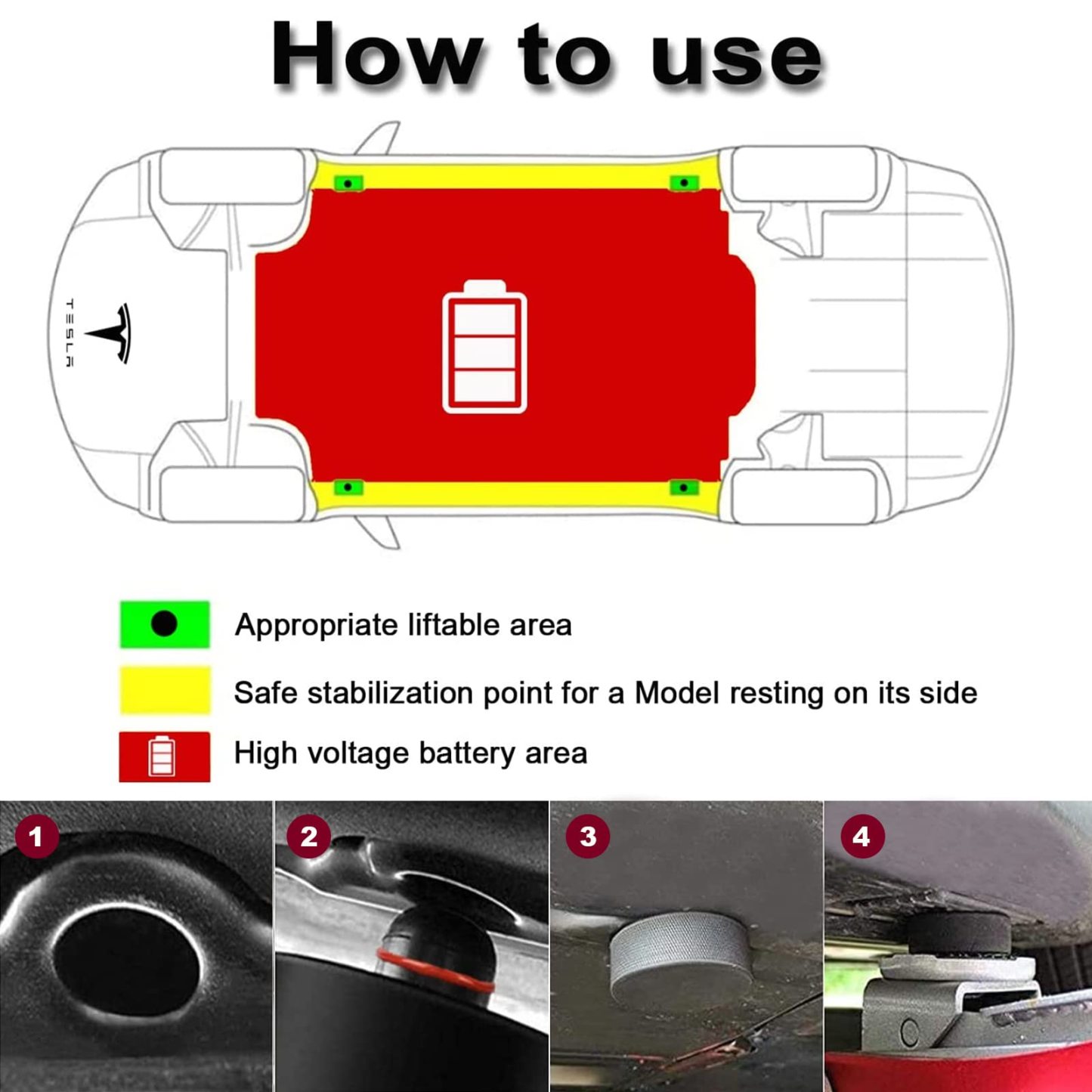 How to use

TESLA

Appropriate liftable area

Safe stabilization point for a Model resting on its side

High voltage battery area

1

2

3

4