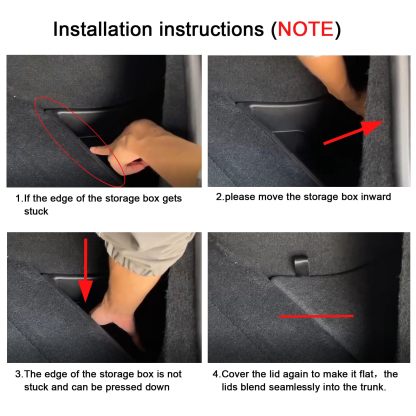 Installation instructions (NOTE)

1.If the edge of the storage box gets stuck

2.please move the storage box inward

3.The edge of the storage box is not stuck and can be pressed down

4.Cover the lid again to make it flat，the lids blend seamlessly into the trunk.