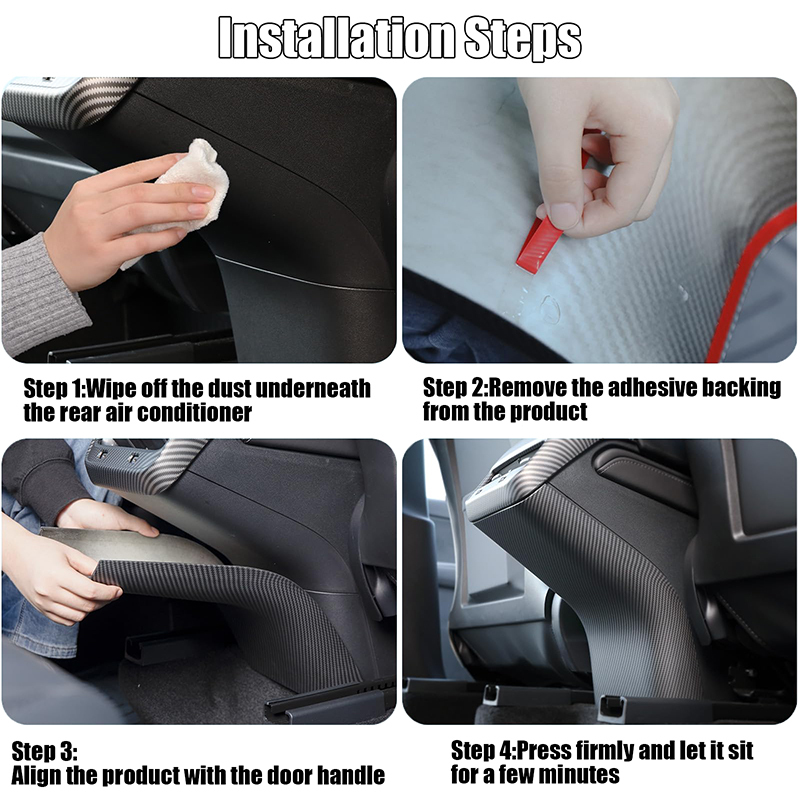 Installation Steps

Step 1:Wipe off the dust underneath the rear air conditioner

Step 2:Remove the adhesive backing from the product

Step 3:
Align the product with the door handle

Step 4:Press firmly and let it sit for a few minutes