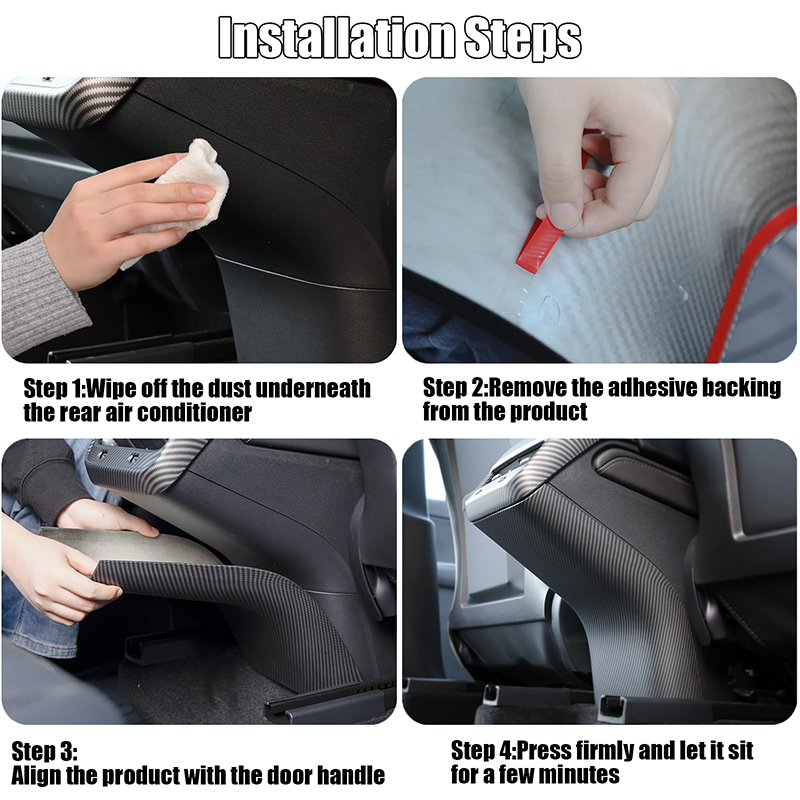 Installation Steps

Step 1:Wipe off the dust underneath the rear air conditioner

Step 2:Remove the adhesive backing from the product

Step 3:
Align the product with the door handle

Step 4:Press firmly and let it sit for a few minutes