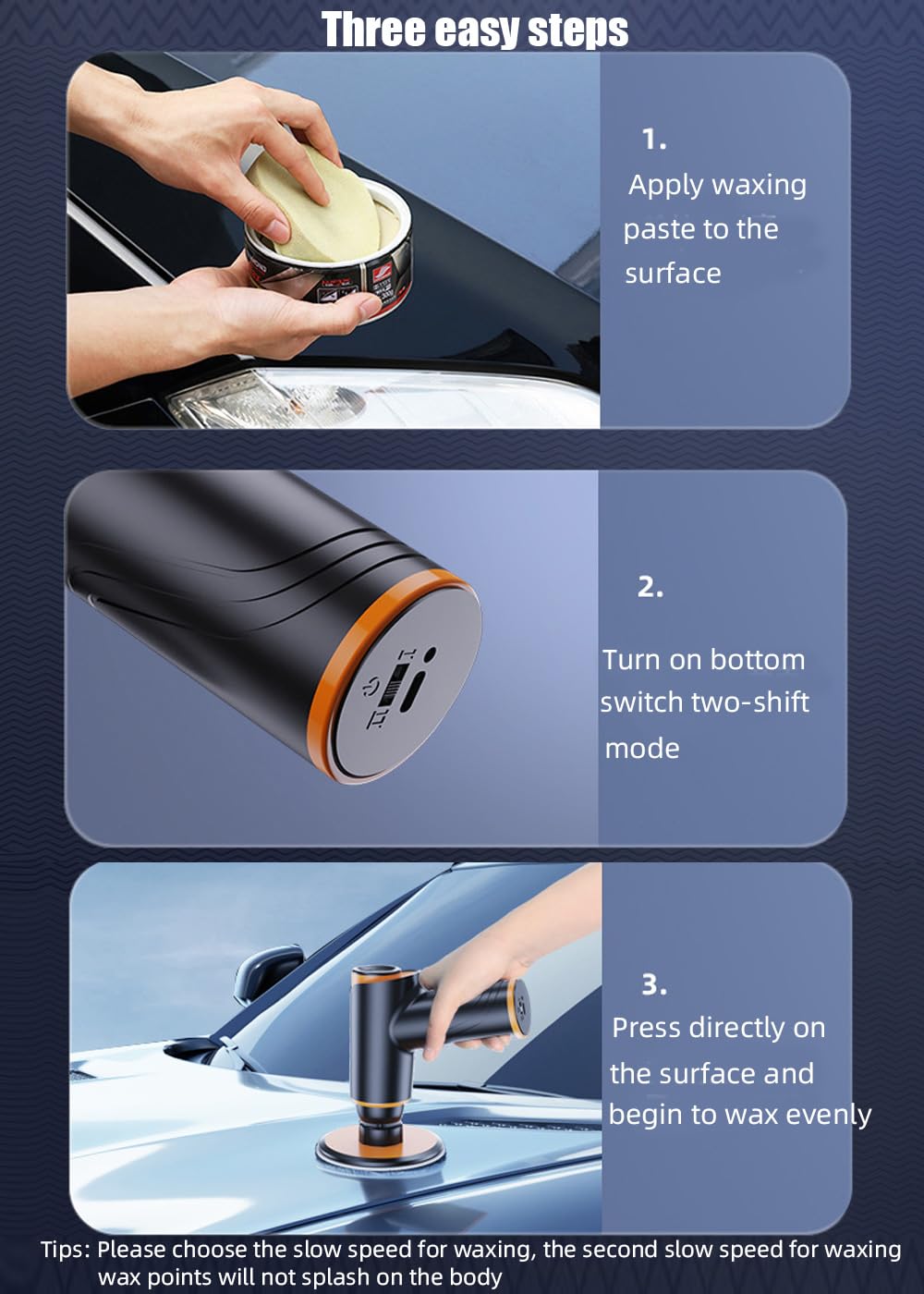 Three easy steps

1.
Apply waxing paste to the surface

I
II

2.
Turn on bottom switch two-shift mode

3.
Press directly on the surface and begin to wax evenly

Tips: Please choose the slow speed for waxing, the second slow speed for waxing wax points will not splash on the body