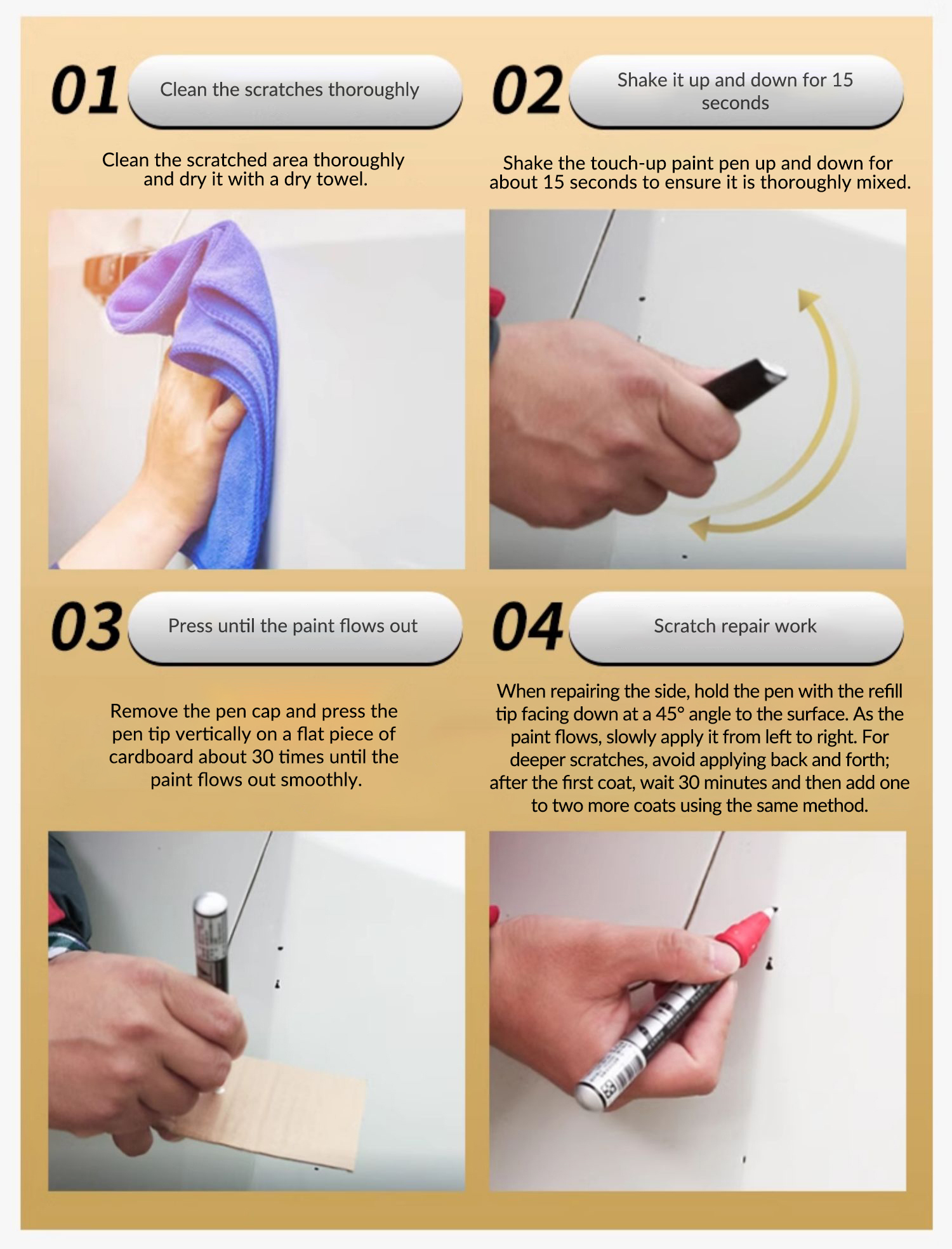 01 Clean the scratches thoroughly

Clean the scratched area thoroughly and dry it with a dry towel.

02 Shake it up and down for 15 seconds

Shake the touch-up paint pen up and down for about 15 seconds to ensure it is thoroughly mixed.

03 Press until the paint flows out

Remove the pen cap and press the pen tip vertically on a flat piece of cardboard about 30 times until the paint flows out smoothly.

04 Scratch repair work

When repairing the side, hold the pen with the refill tip facing down at a 45° angle to the surface. As the paint flows, slowly apply it from left to right. For deeper scratches, avoid applying back and forth; after the first coat, wait 30 minutes and then add one to two more coats using the same method.