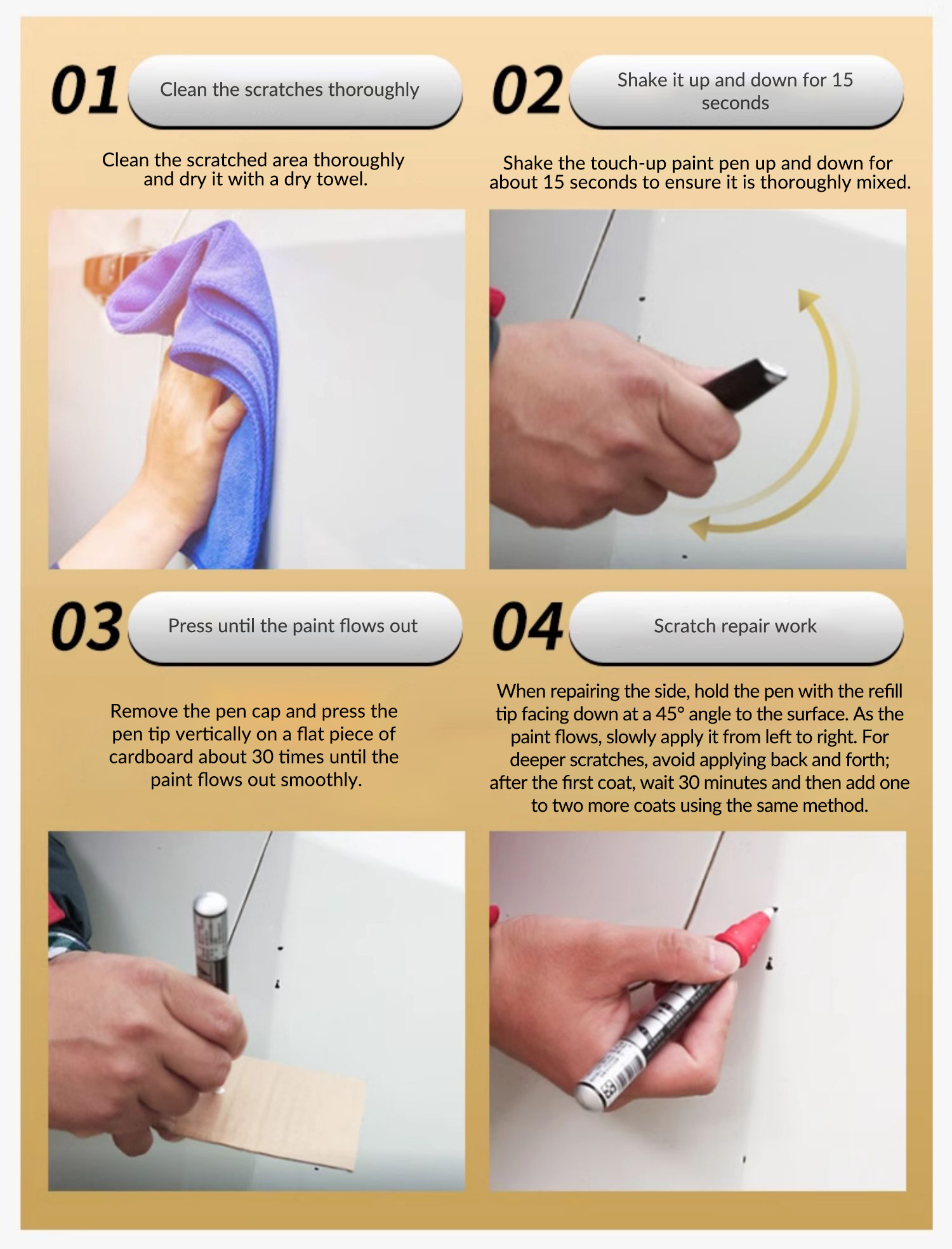 01 Clean the scratches thoroughly

Clean the scratched area thoroughly and dry it with a dry towel.

02 Shake it up and down for 15 seconds

Shake the touch-up paint pen up and down for about 15 seconds to ensure it is thoroughly mixed.

03 Press until the paint flows out

Remove the pen cap and press the pen tip vertically on a flat piece of cardboard about 30 times until the paint flows out smoothly.

04 Scratch repair work

When repairing the side, hold the pen with the refill tip facing down at a 45° angle to the surface. As the paint flows, slowly apply it from left to right. For deeper scratches, avoid applying back and forth; after the first coat, wait 30 minutes and then add one to two more coats using the same method.