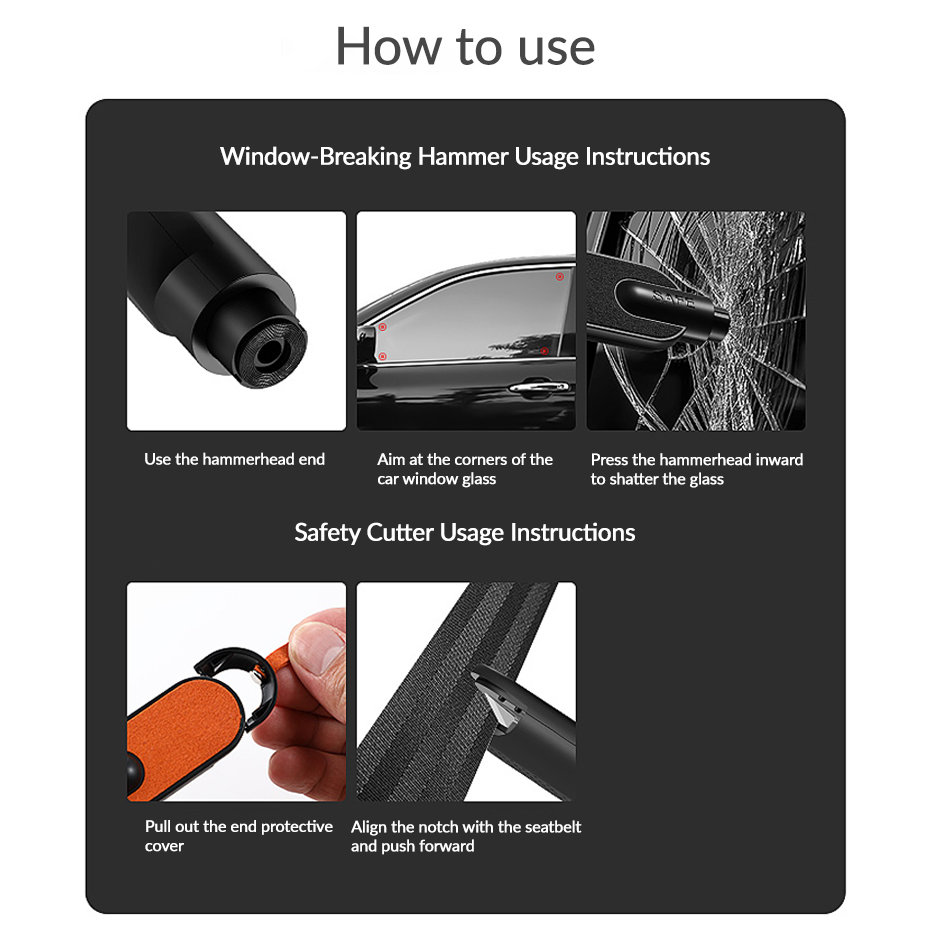 How to use

Window-Breaking Hammer Usage Instructions

SAFE

Use the hammerhead end

Aim at the corners of the car window glass

Press the hammerhead inward to shatter the glass

Safety Cutter Usage Instructions

Pull out the end protective cover

Align the notch with the seatbelt and push forward