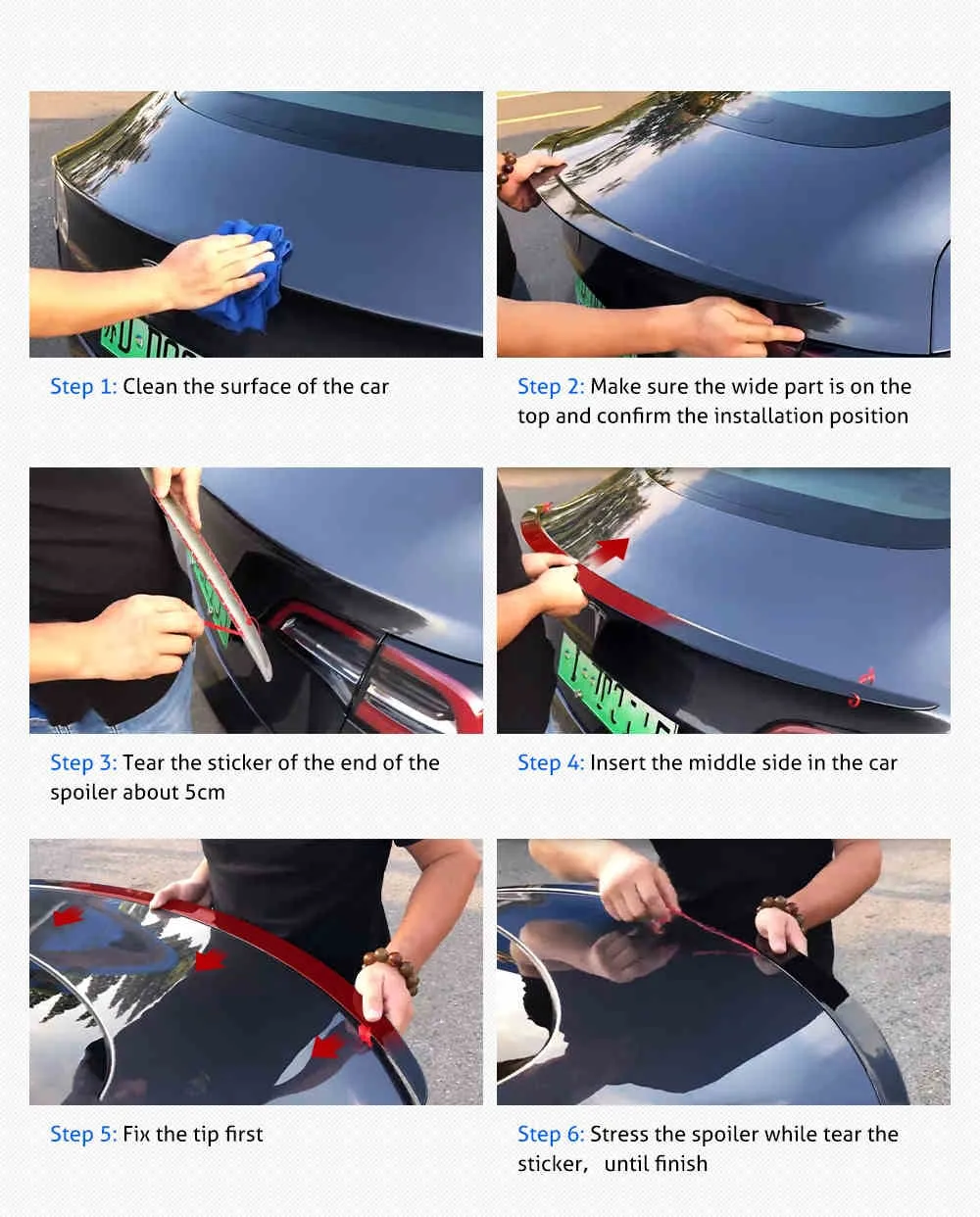 Step 1: Clean the surface of the car

Step 2: Make sure the wide part is on the top and confirm the installation position

Step 3: Tear the sticker of the end of the spoiler about 5cm

Step 4: Insert the middle side in the car

Step 5: Fix the tip first

Step 6: Stress the spoiler while tear the sticker, until finish