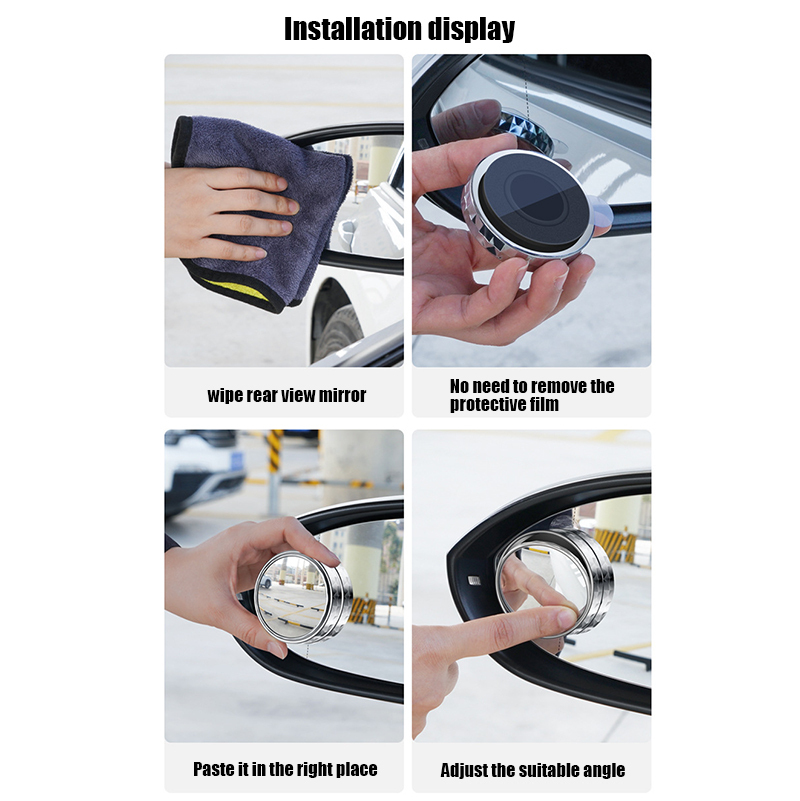 Installation display

wipe rear view mirror

No need to remove the protective film

Paste it in the right place

Adjust the suitable angle