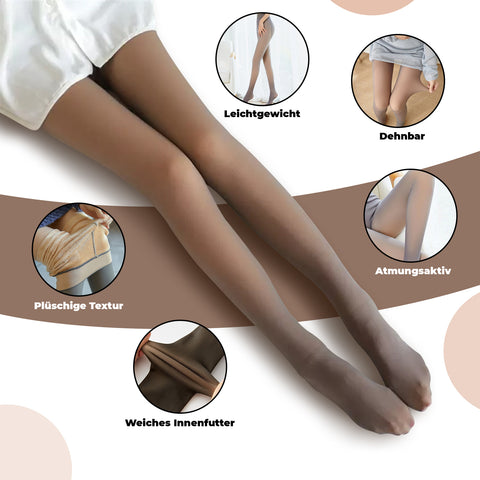 Leichtgewicht

Dehnbar

Atmungsaktiv

Plüschige Textur

Weiches Innenfutter