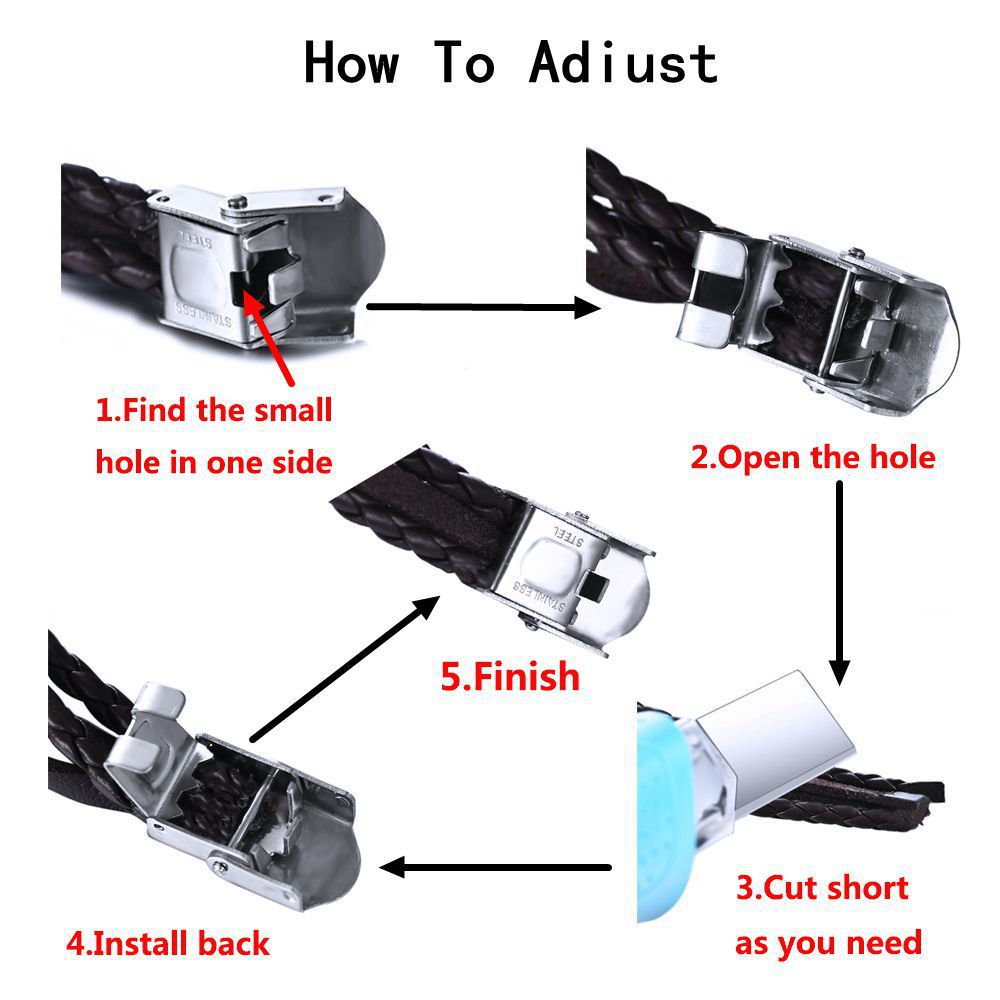 How To Adiust

STAINLESS STEEL

1.Find the small hole in one side

2.Open the hole

STAINLESS STEEL

5.Finish

3.Cut short as you need

4.Install back