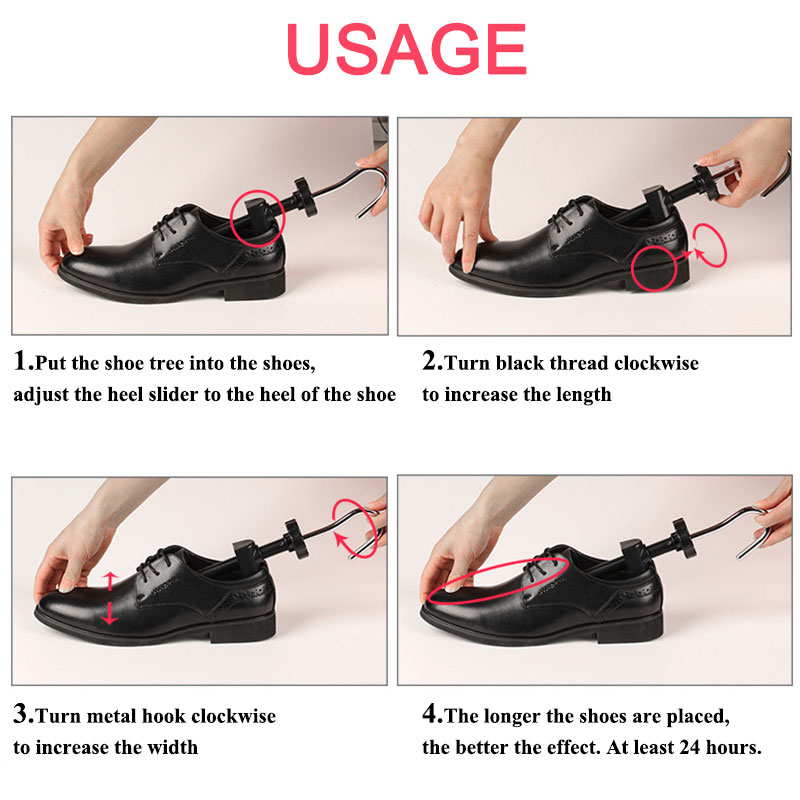 USAGE

1.Put the shoe tree into the shoes, adjust the heel slider to the heel of the shoe

2.Turn black thread clockwise to increase the length

3.Turn metal hook clockwise to increase the width

4.The longer the shoes are placed, the better the effect. At least 24 hours.