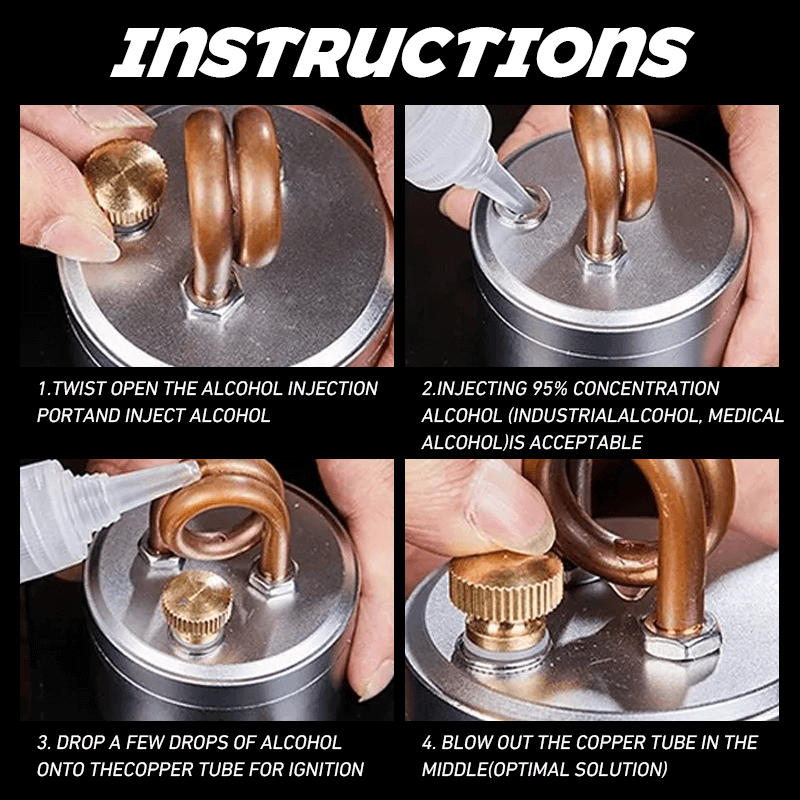 INSTRUCTIONS

1.TWIST OPEN THE ALCOHOL INJECTION PORTAND INJECT ALCOHOL

2.INJECTING 95% CONCENTRATION ALCOHOL (INDUSTRIALALCOHOL, MEDICAL ALCOHOL)IS ACCEPTABLE

3. DROP A FEW DROPS OF ALCOHOL ONTO THECOPPER TUBE FOR IGNITION

4. BLOW OUT THE COPPER TUBE IN THE MIDDLE(OPTIMAL SOLUTION)