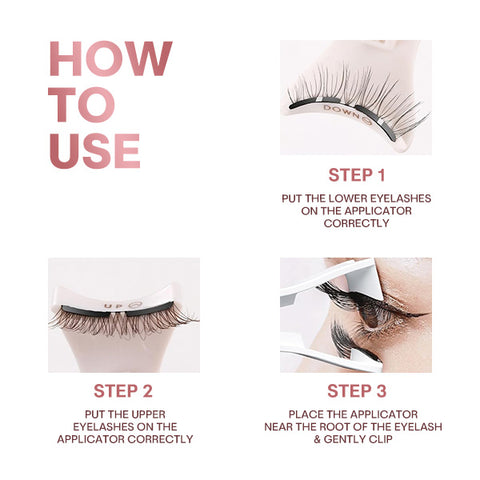 HOW TO USE

DOWN

STEP 1

PUT THE LOWER EYELASHES ON THE APPLICATOR CORRECTLY

UP

STEP 2

PUT THE UPPER EYELASHES ON THE APPLICATOR CORRECTLY

STEP 3

PLACE THE APPLICATOR NEAR THE ROOT OF THE EYELASH & GENTLY CLIP