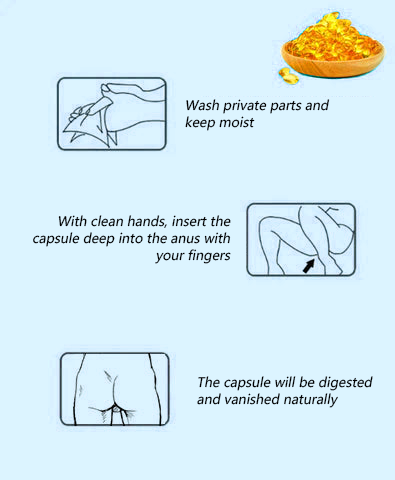 Wash private parts and keep moist

With clean hands, insert the capsule deep into the anus with your fingers

The capsule will be digested and vanished naturally