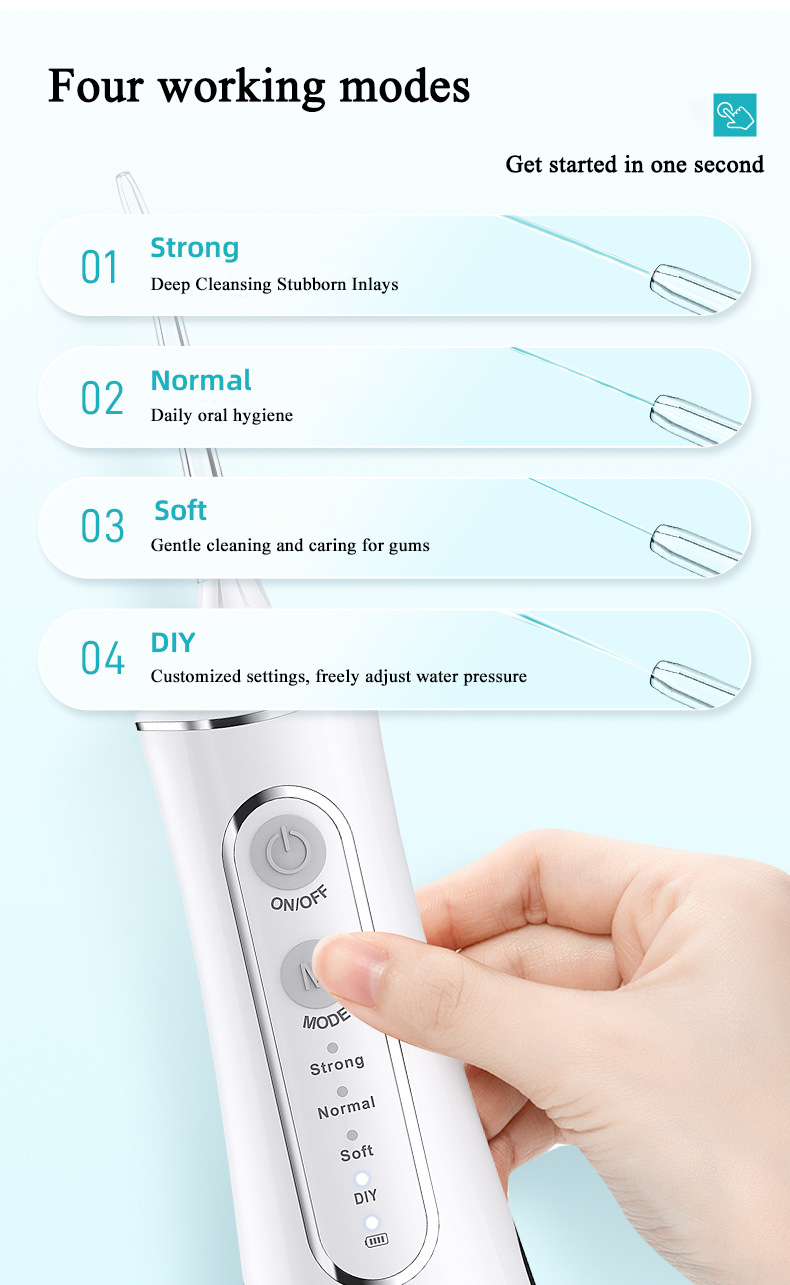 Four working modes

Get started in one second

01 Strong
Deep Cleansing Stubborn Inlays

02 Normal
Daily oral hygiene

03 Soft
Gentle cleaning and caring for gums

04 DIY
Customized settings, freely adjust water pressure

ON/OFF

MODE

Strong

Normal

Soft

DIY