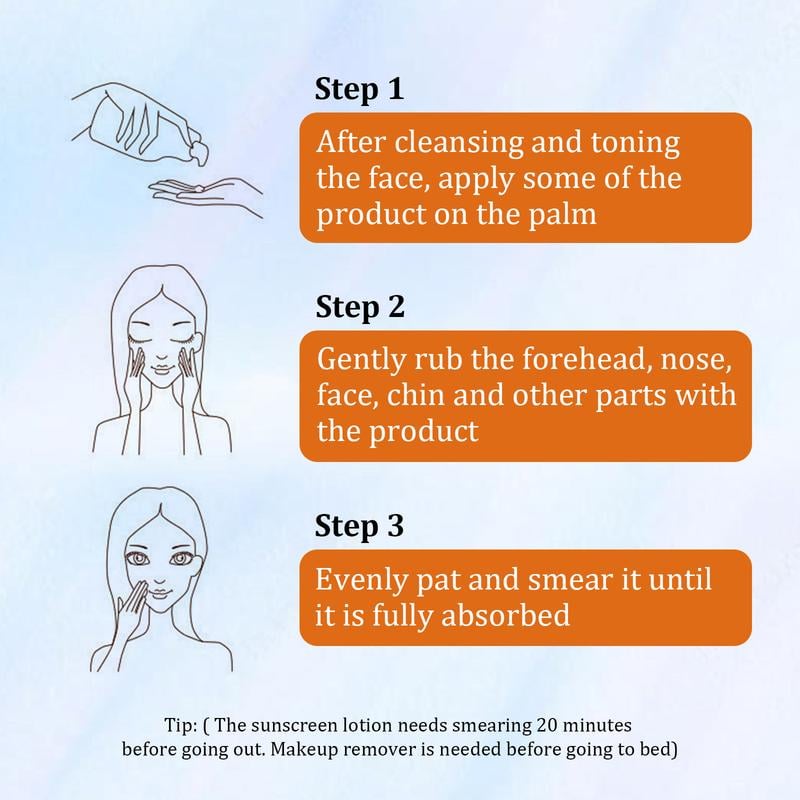 Step 1

After cleansing and toning the face, apply some of the product on the palm

Step 2

Gently rub the forehead, nose, face, chin and other parts with the product

Step 3

Evenly pat and smear it until it is fully absorbed

Tip: ( The sunscreen lotion needs smearing 20 minutes before going out. Makeup remover is needed before going to bed)