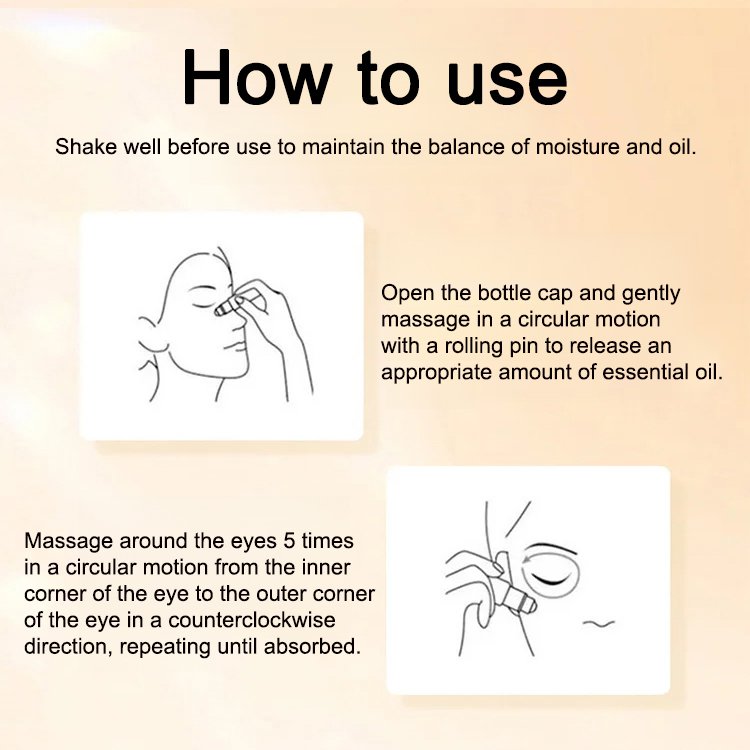 How to use

Shake well before use to maintain the balance of moisture and oil.

Open the bottle cap and gently massage in a circular motion with a rolling pin to release an appropriate amount of essential oil.

Massage around the eyes 5 times in a circular motion from the inner corner of the eye to the outer corner of the eye in a counterclockwise direction, repeating until absorbed.