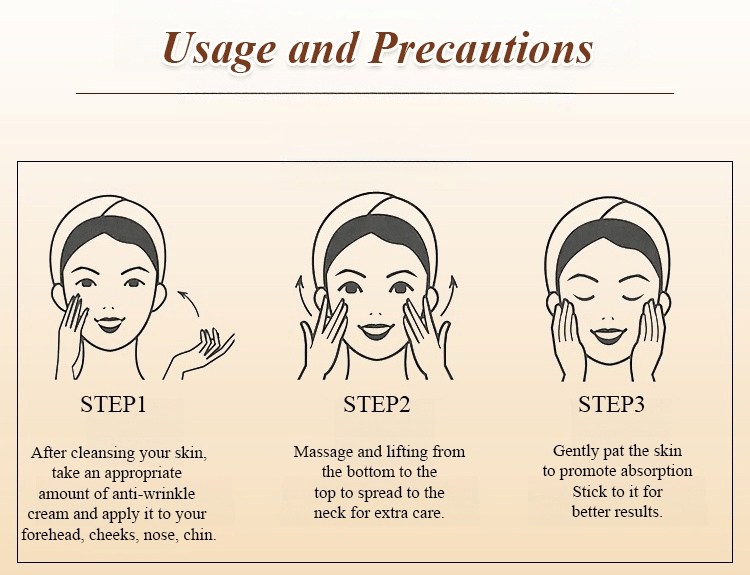 Usage and Precautions

STEP1

After cleansing your skin, take an appropriate amount of anti-wrinkle cream and apply it to your forehead, cheeks, nose, chin.

STEP2

Massage and lifting from the bottom to the top to spread to the neck for extra care.

STEP3

Gently pat the skin to promote absorption Stick to it for better results.