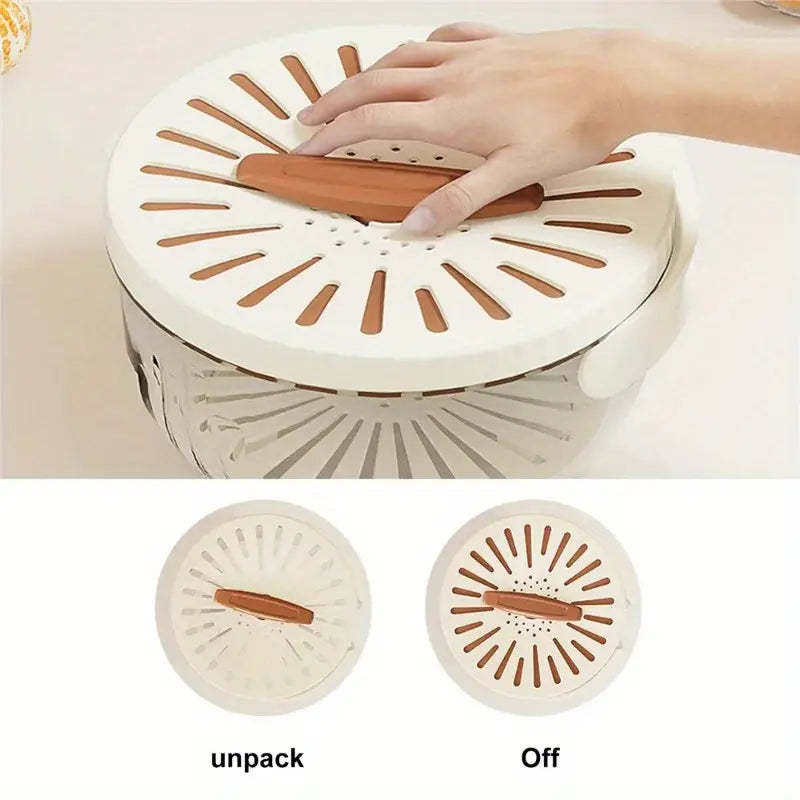 unpack

Off