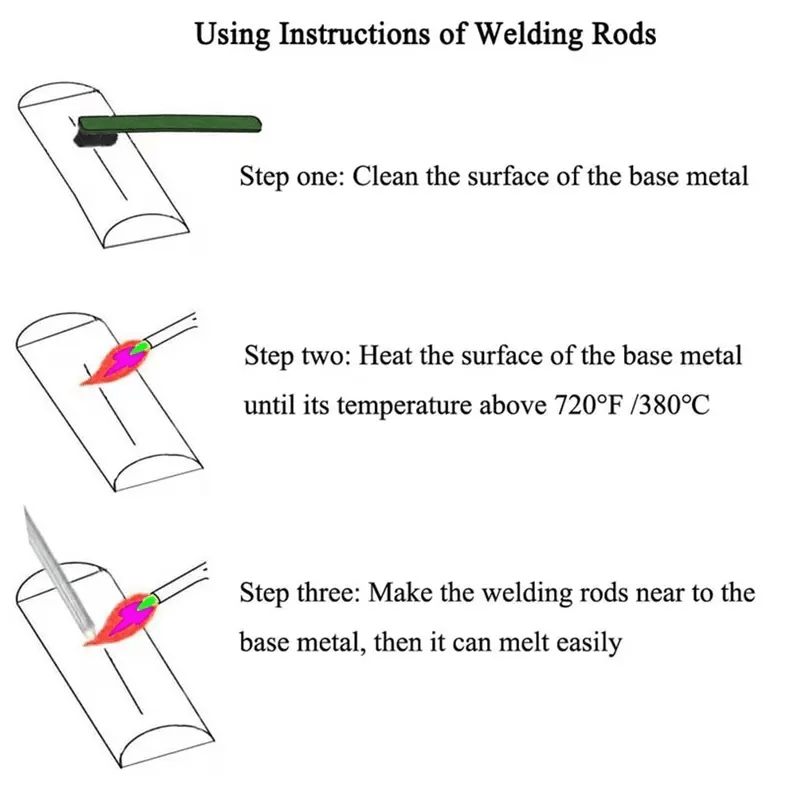 Using Instructions of Welding Rods

Step one: Clean the surface of the base metal

Step two: Heat the surface of the base metal until its temperature above 720°F /380°C

Step three: Make the welding rods near to the base metal, then it can melt easily