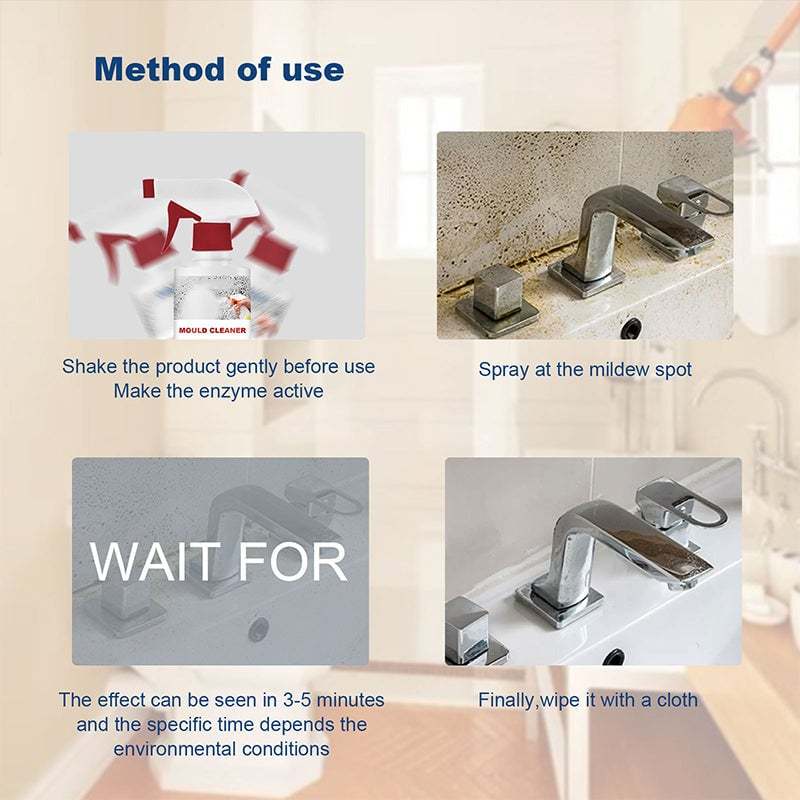 Method of use

MOULD CLEANER

Shake the product gently before use
Make the enzyme active

Spray at the mildew spot

WAIT FOR

The effect can be seen in 3-5 minutes and the specific time depends the environmental conditions

Finally,wipe it with a cloth