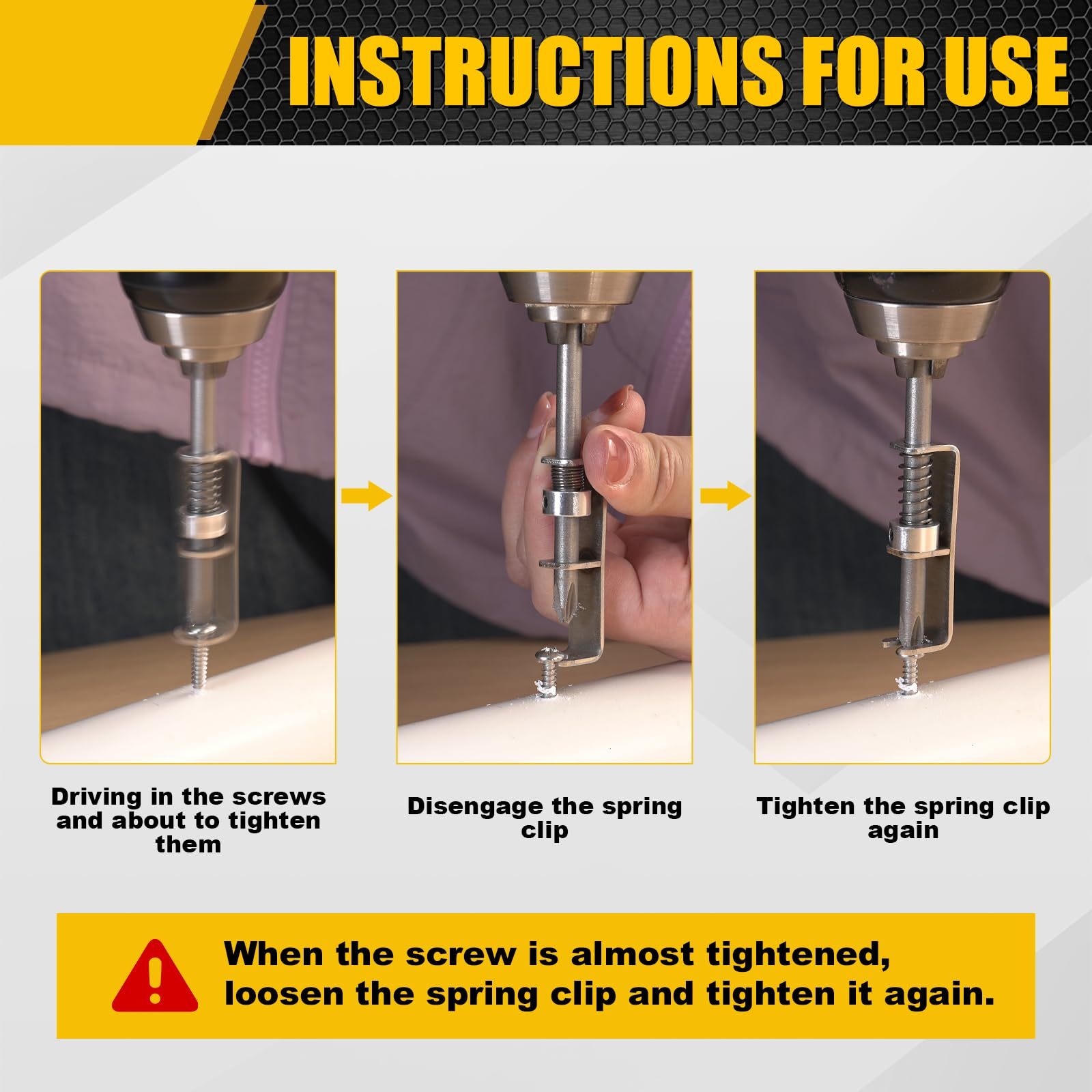 INSTRUCTIONS FOR USE

Driving in the screws and about to tighten them

Disengage the spring clip

Tighten the spring clip again

When the screw is almost tightened, loosen the spring clip and tighten it again.