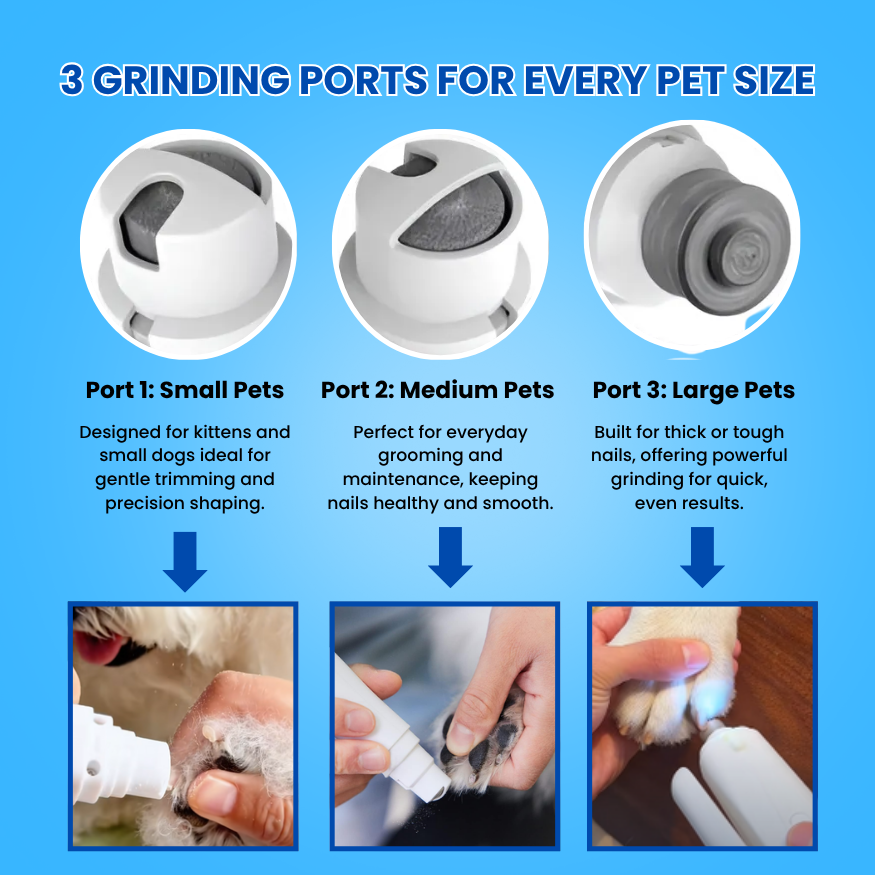 3 GRINDING PORTS FOR EVERY PET SIZE

Port 1: Small Pets

Designed for kittens and small dogs ideal for gentle trimming and precision shaping.

Port 2: Medium Pets

Perfect for everyday grooming and maintenance, keeping nails healthy and smooth.

Port 3: Large Pets

Built for thick or tough nails, offering powerful grinding for quick, even results.