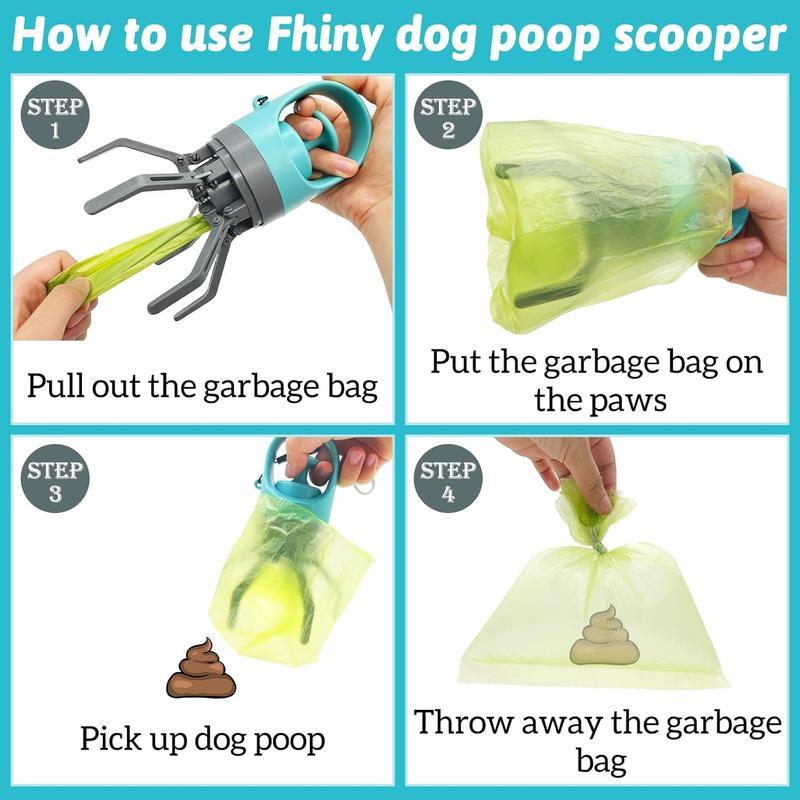 How to use Fhiny dog poop scooper

STEP 1

Pull out the garbage bag

STEP 2

Put the garbage bag on the paws

STEP 3

Pick up dog poop

STEP 4

Throw away the garbage bag