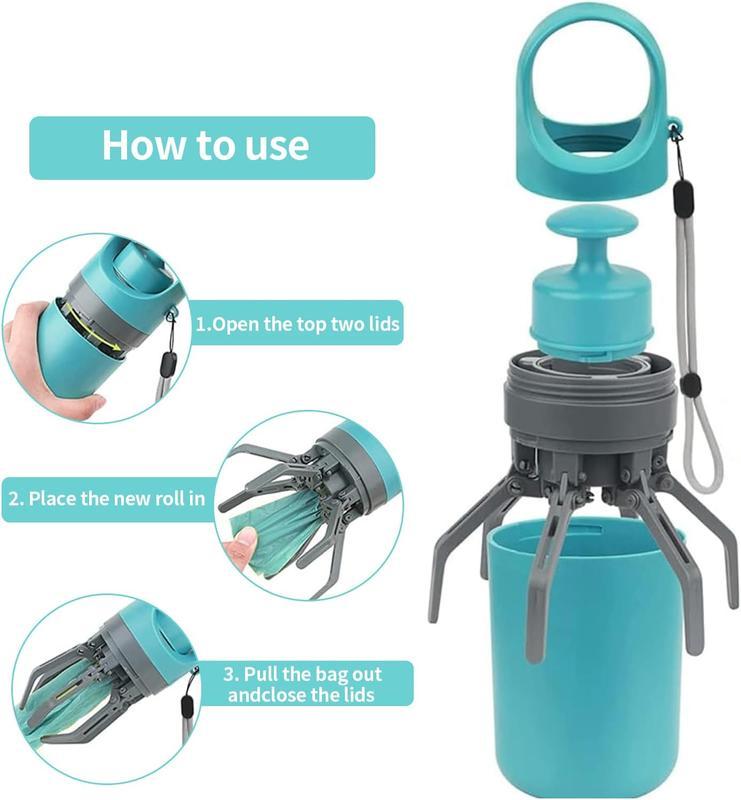 How to use

1.Open the top two lids

2. Place the new roll in

3. Pull the bag out andclose the lids