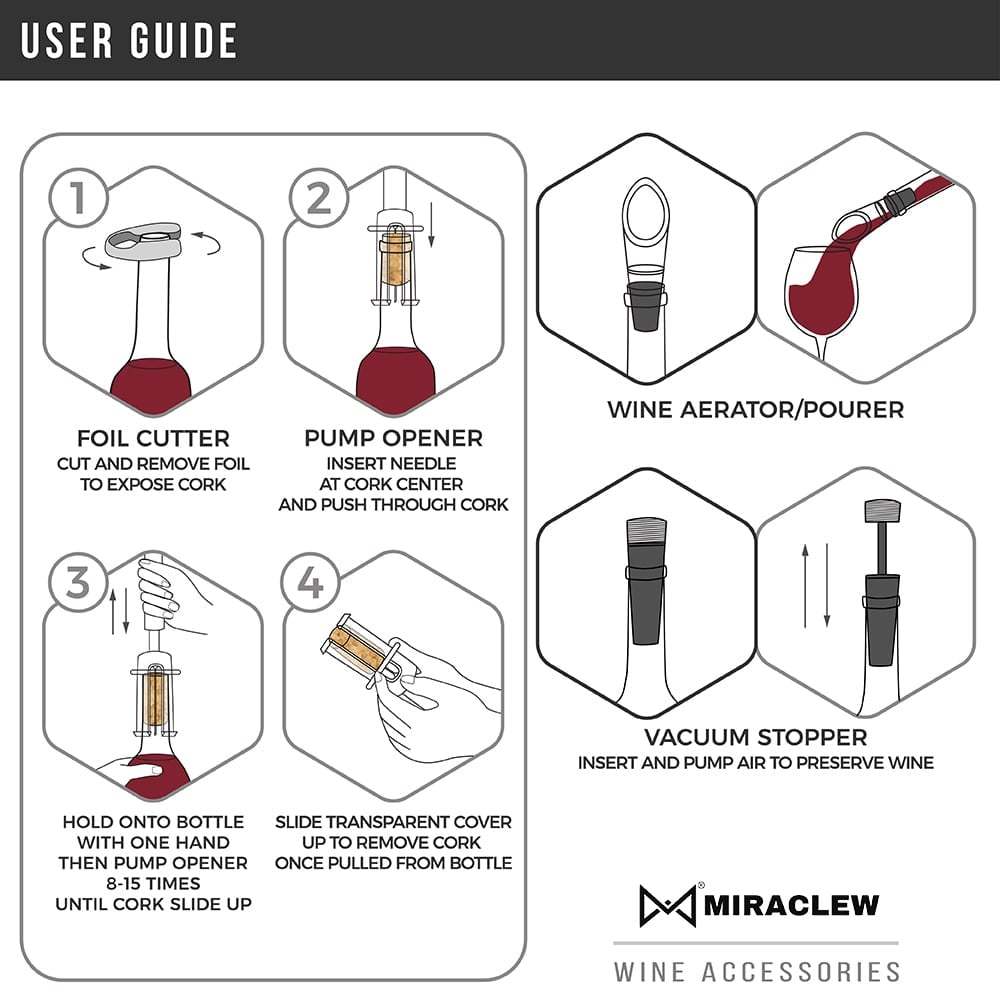 USER GUIDE

1

FOIL CUTTER
CUT AND REMOVE FOIL TO EXPOSE CORK

2

PUMP OPENER
INSERT NEEDLE AT CORK CENTER AND PUSH THROUGH CORK

3

HOLD ONTO BOTTLE WITH ONE HAND THEN PUMP OPENER 8-15 TIMES UNTIL CORK SLIDE UP

4

SLIDE TRANSPARENT COVER UP TO REMOVE CORK ONCE PULLED FROM BOTTLE

WINE AERATOR/POURER

VACUUM STOPPER
INSERT AND PUMP AIR TO PRESERVE WINE

MIRACLEW

WINE ACCESSORIES