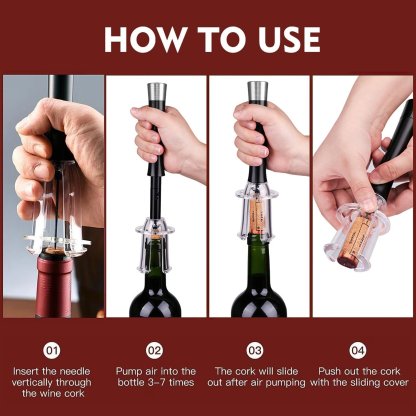 HOW TO USE

01
Insert the needle vertically through the wine cork

02
Pump air into the bottle 3–7 times

03
The cork will slide out after air pumping

04
Push out the cork with the sliding cover