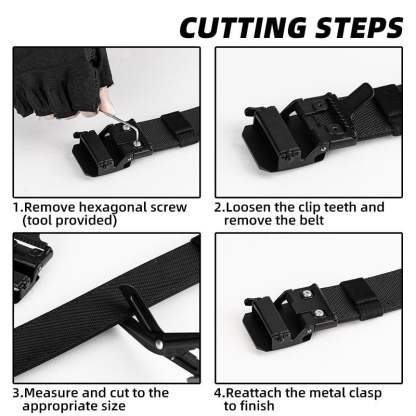 CUTTING STEPS

1.Remove hexagonal screw (tool provided)

2.Loosen the clip teeth and remove the belt

3.Measure and cut to the appropriate size

4.Reattach the metal clasp to finish