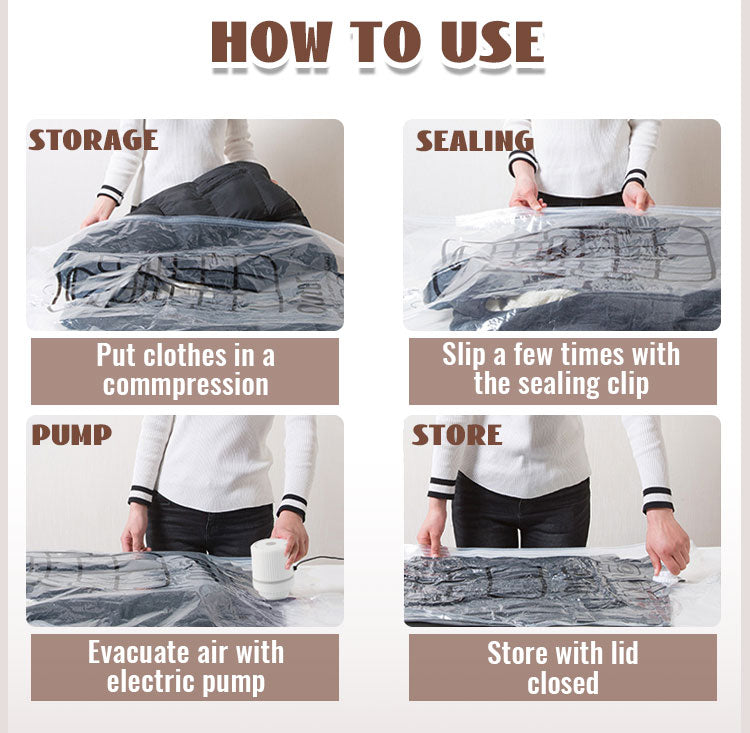 HOW TO USE

STORAGE

Put clothes in a commpression

SEALING

Slip a few times with the sealing clip

PUMP

Evacuate air with electric pump

STORE

Store with lid closed