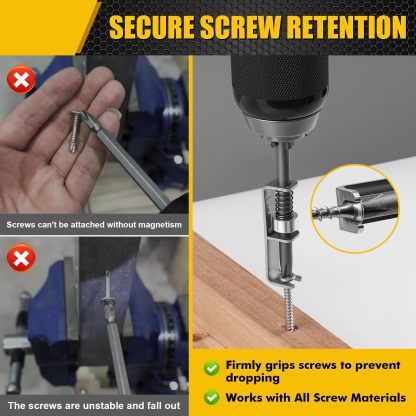 SECURE SCREW RETENTION

Screws can't be attached without magnetism

The screws are unstable and fall out

Firmly grips screws to prevent dropping

Works with All Screw Materials