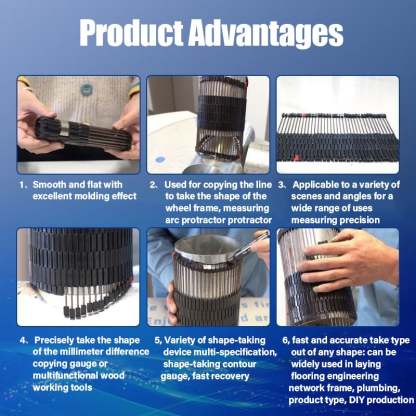 Product Advantages

1. Smooth and flat with excellent molding effect

2. Used for copying the line to take the shape of the wheel frame, measuring arc protractor protractor

3. Applicable to a variety of scenes and angles for a wide range of uses measuring precision

4. Precisely take the shape of the millimeter difference copying gauge or multifunctional wood working tools

5, Variety of shape-taking device multi-specification, shape-taking contour gauge, fast recovery

6, fast and accurate take type out of any shape: can be widely used in laying flooring engineering network frame, plumbing, product type, DIY production