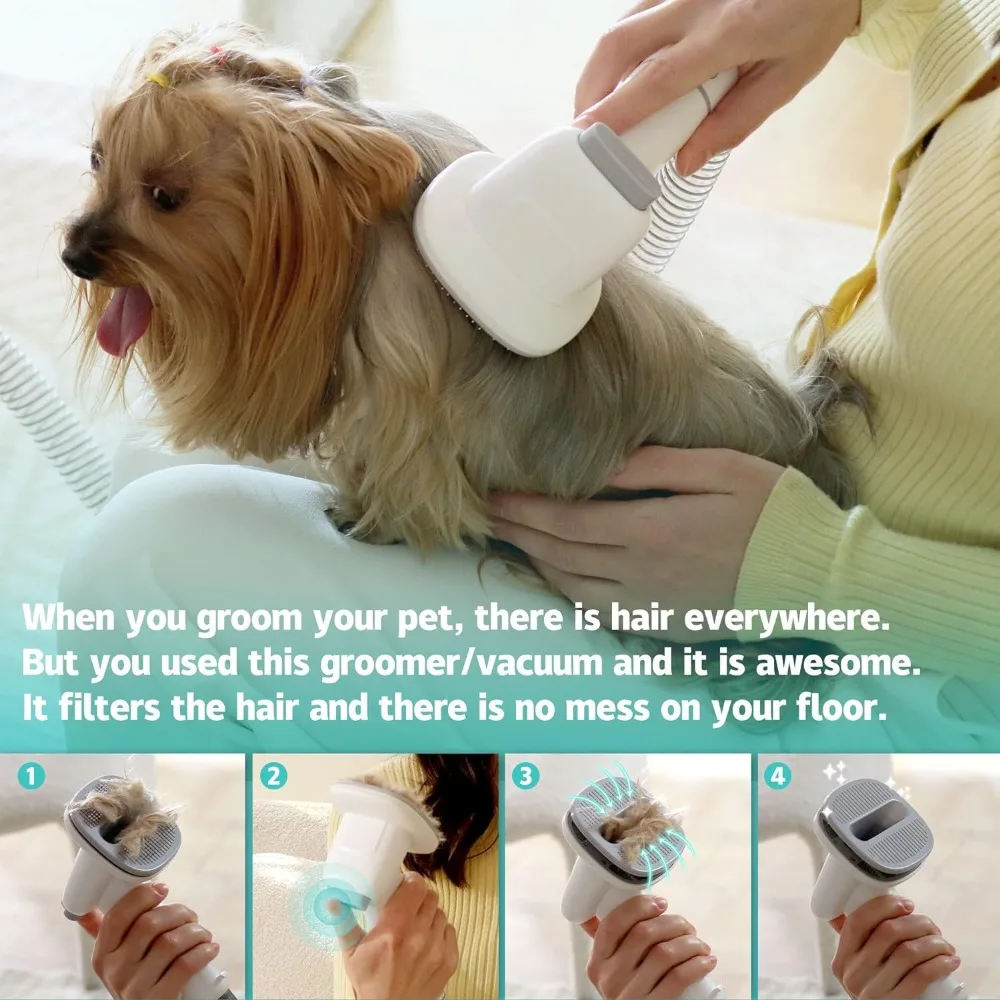 When you groom your pet, there is hair everywhere. But you used this groomer/vacuum and it is awesome. It filters the hair and there is no mess on your floor.

1

2

3

4