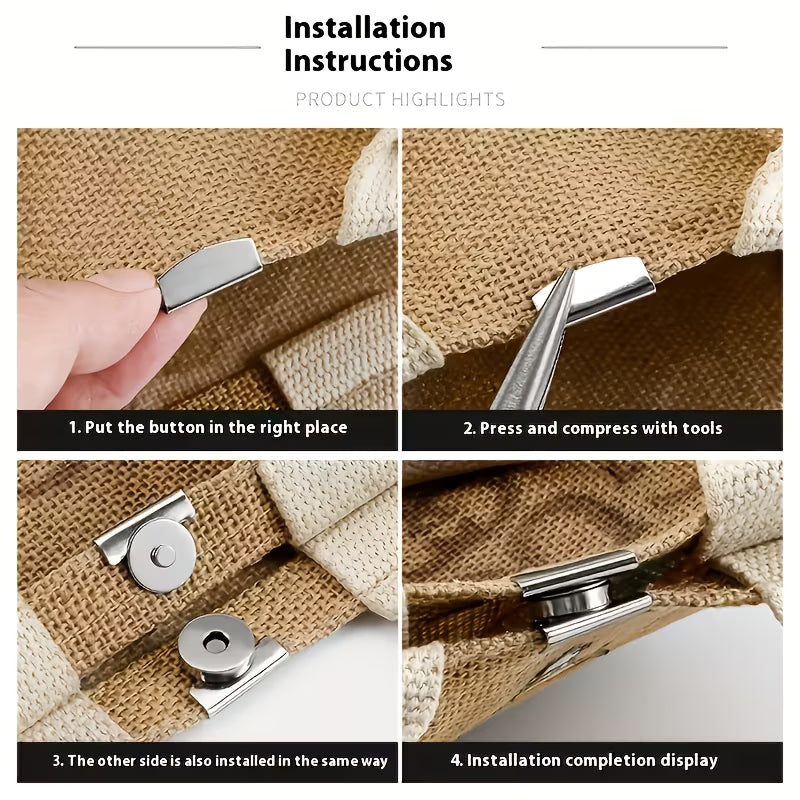 Installation Instructions

PRODUCT HIGHLIGHTS

1. Put the button in the right place

2. Press and compress with tools

3. The other side is also installed in the same way

4. Installation completion display