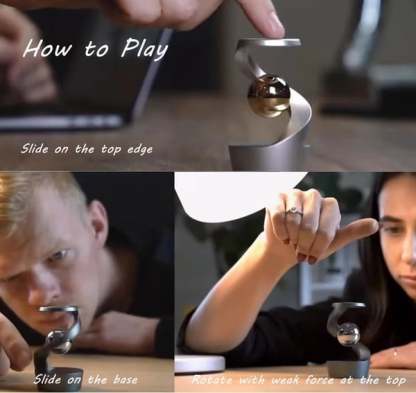 How to Play

Slide on the top edge

Slide on the base

Rotate with weak force at the top