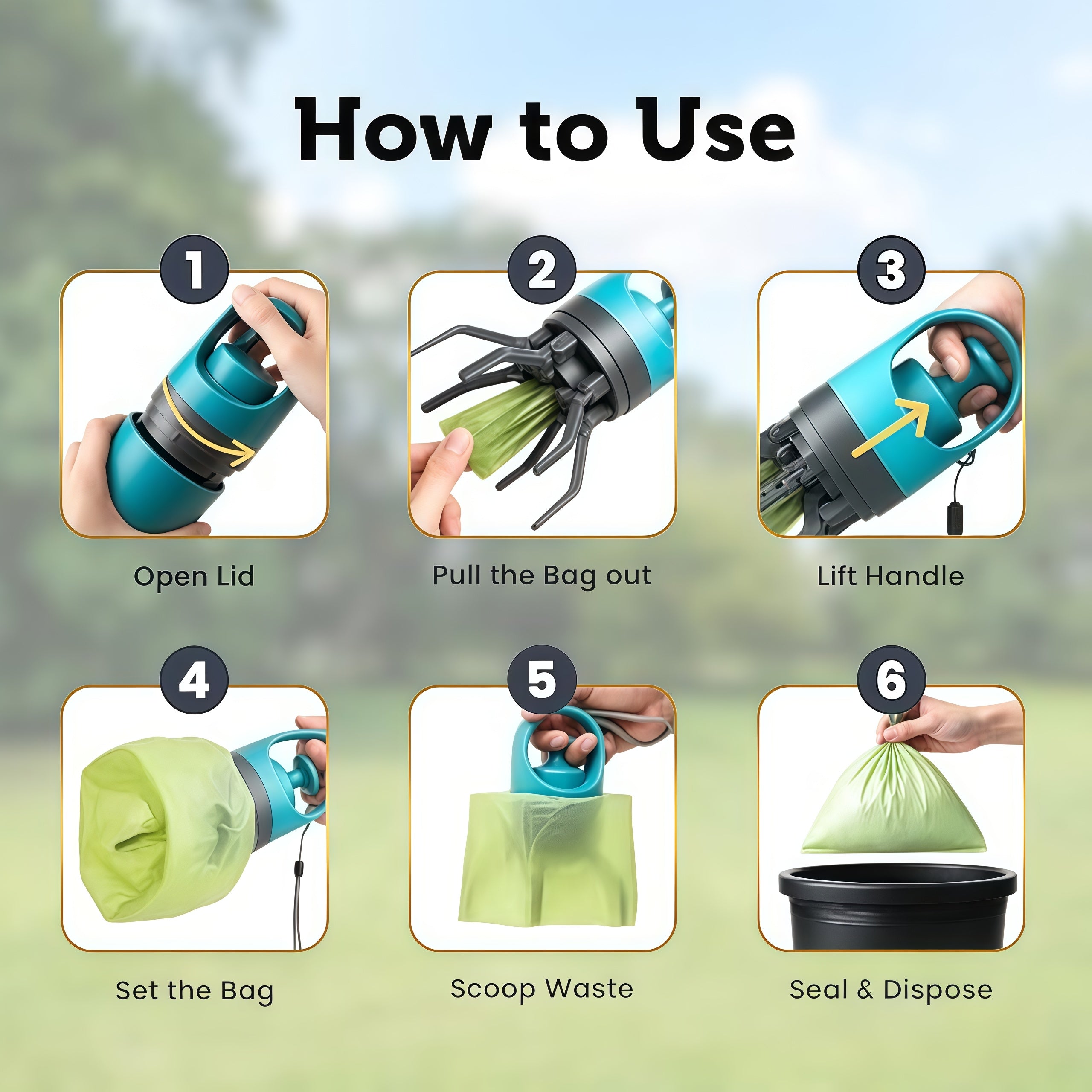 How to Use

1

Open Lid

2

Pull the Bag out

3

Lift Handle

4

Set the Bag

5

Scoop Waste

6

Seal & Dispose