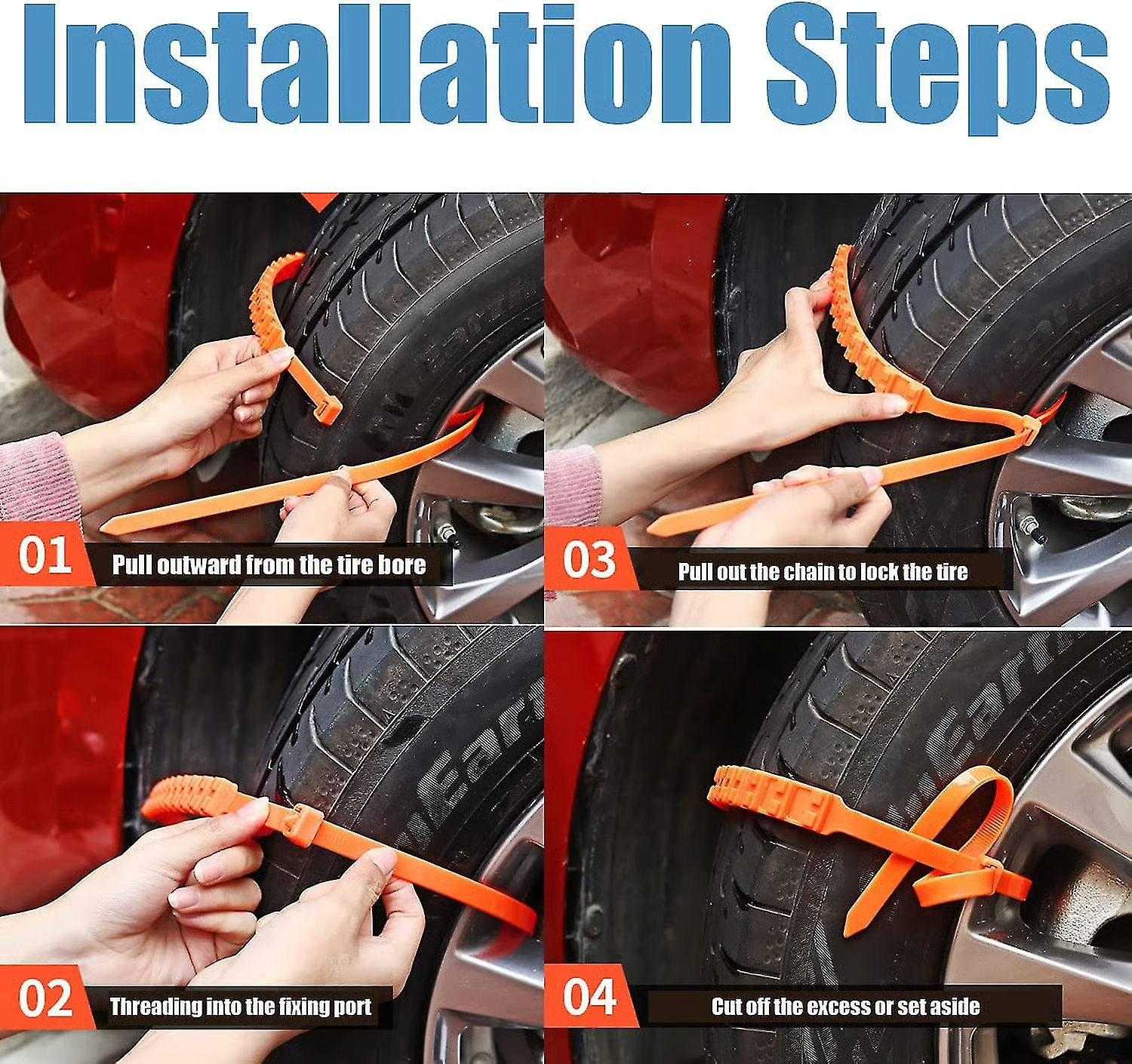 Installation Steps

01 Pull outward from the tire bore

03 Pull out the chain to lock the tire

02 Threading into the fixing port

04 Cut off the excess or set aside