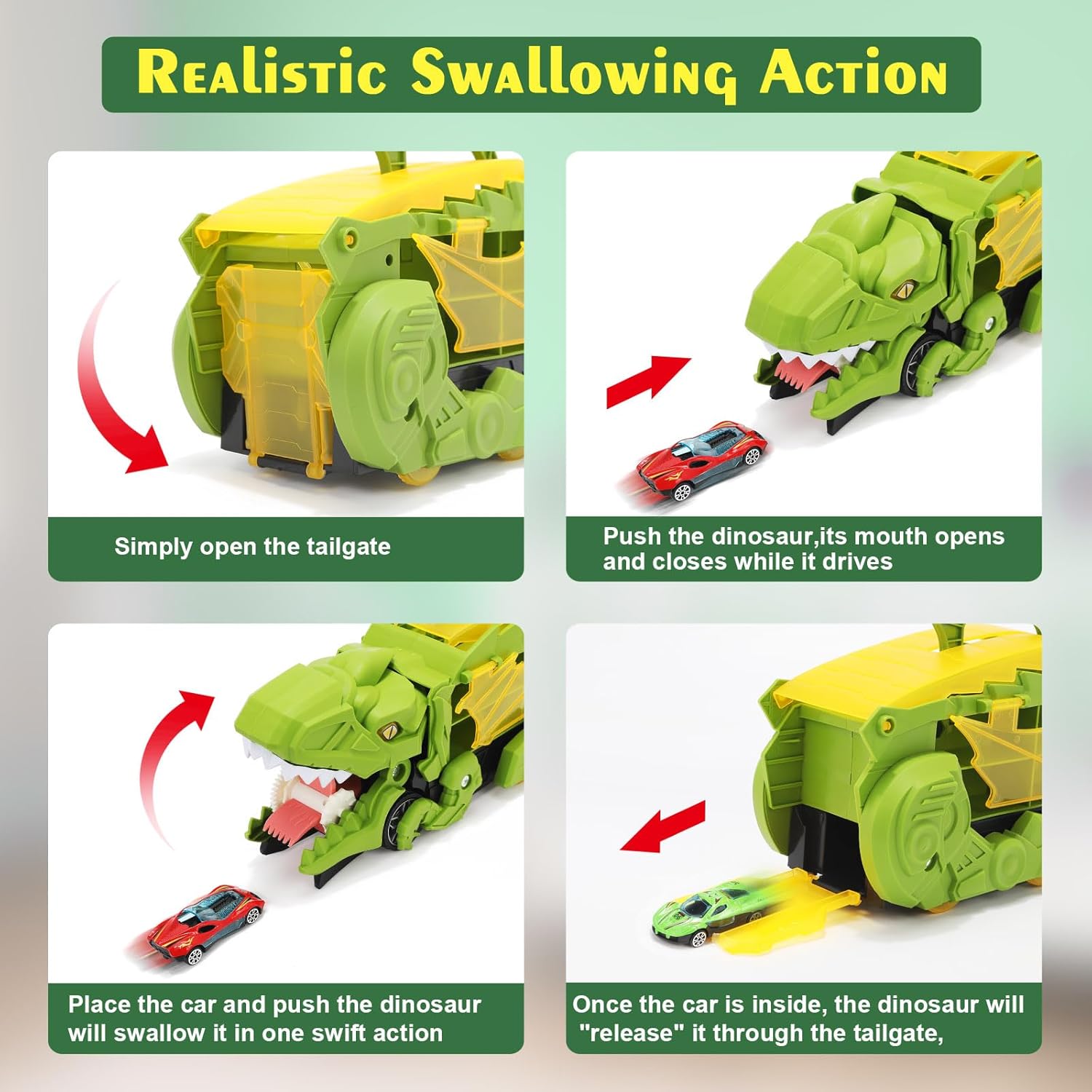 Realistic Swallowing Action

Simply open the tailgate

Push the dinosaur,its mouth opens and closes while it drives

Place the car and push the dinosaur will swallow it in one swift action

Once the car is inside, the dinosaur will "release" it through the tailgate,