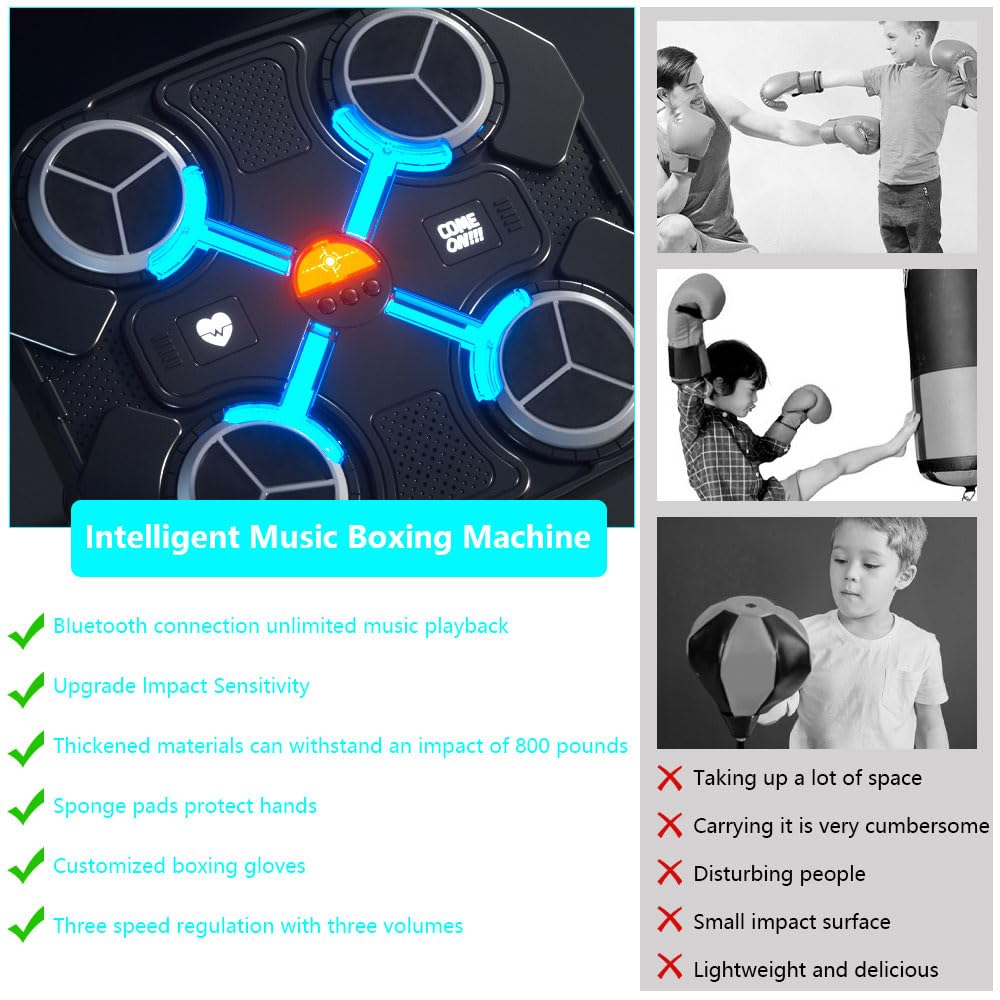 COME ON!!!

Intelligent Music Boxing Machine

Bluetooth connection unlimited music playback

Upgrade Impact Sensitivity

Thickened materials can withstand an impact of 800 pounds

Sponge pads protect hands

Customized boxing gloves

Three speed regulation with three volumes

Taking up a lot of space

Carrying it is very cumbersome

Disturbing people

Small impact surface

Lightweight and delicious