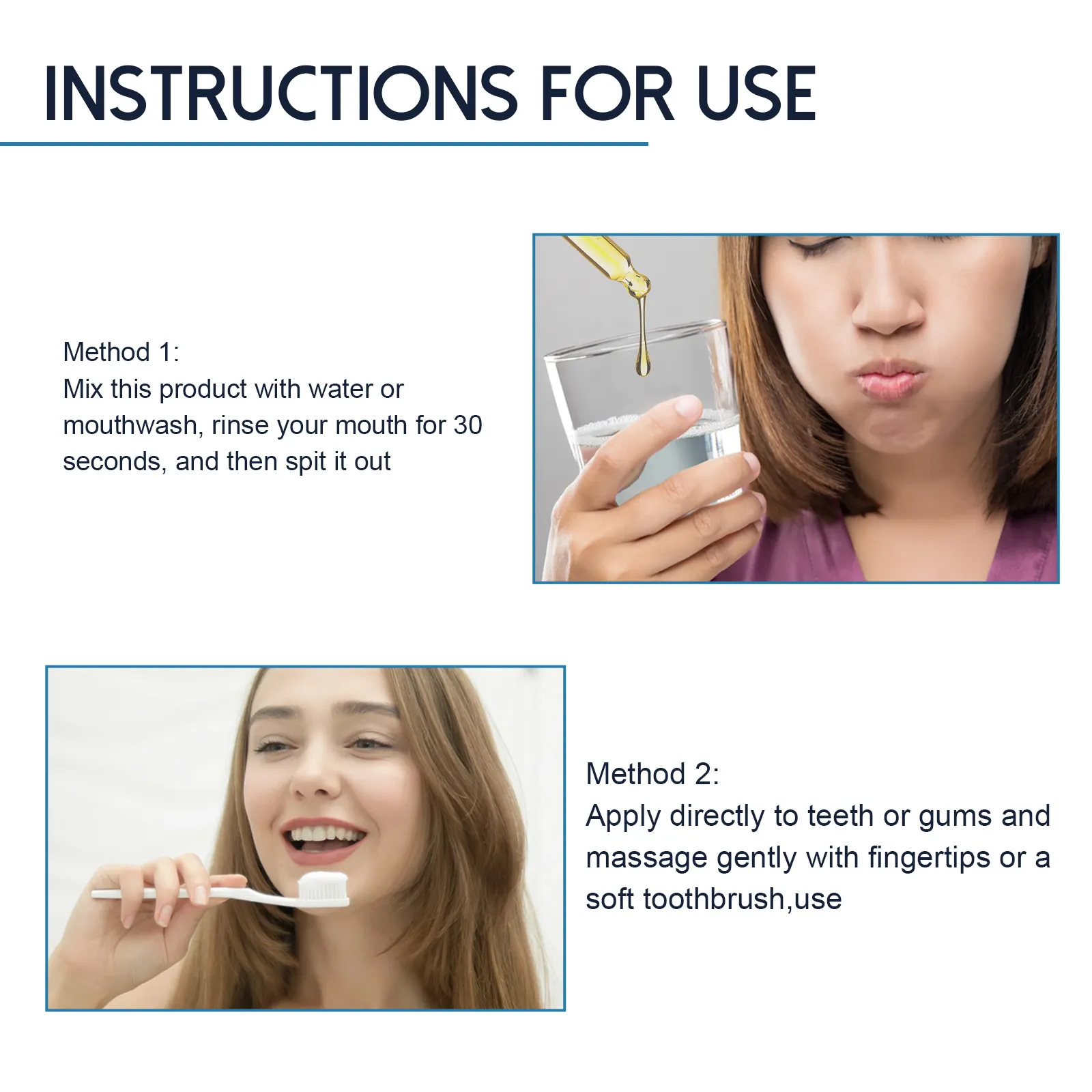 INSTRUCTIONS FOR USE

Method 1:
Mix this product with water or mouthwash, rinse your mouth for 30 seconds, and then spit it out

Method 2:
Apply directly to teeth or gums and massage gently with fingertips or a soft toothbrush,use