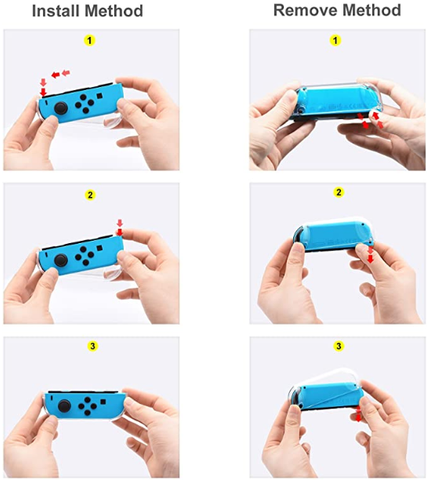 Install Method

1

2

3

Remove Method

1

2

3