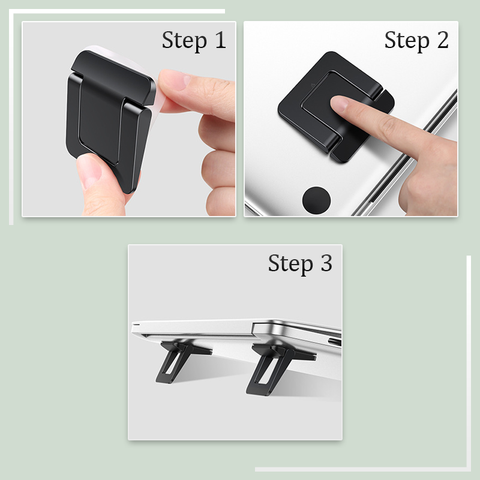 Step 1

Step 2

Step 3