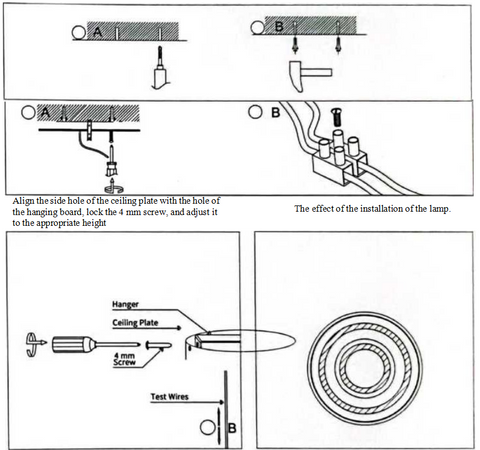 A

B

A

B

Align the side hole of the ceiling plate with the hole of the hanging board, lock the 4 mm screw, and adjust it to the appropriate height

The effect of the installation of the lamp.

Hanger

Ceiling Plate

4 mm Screw

Test Wires

B