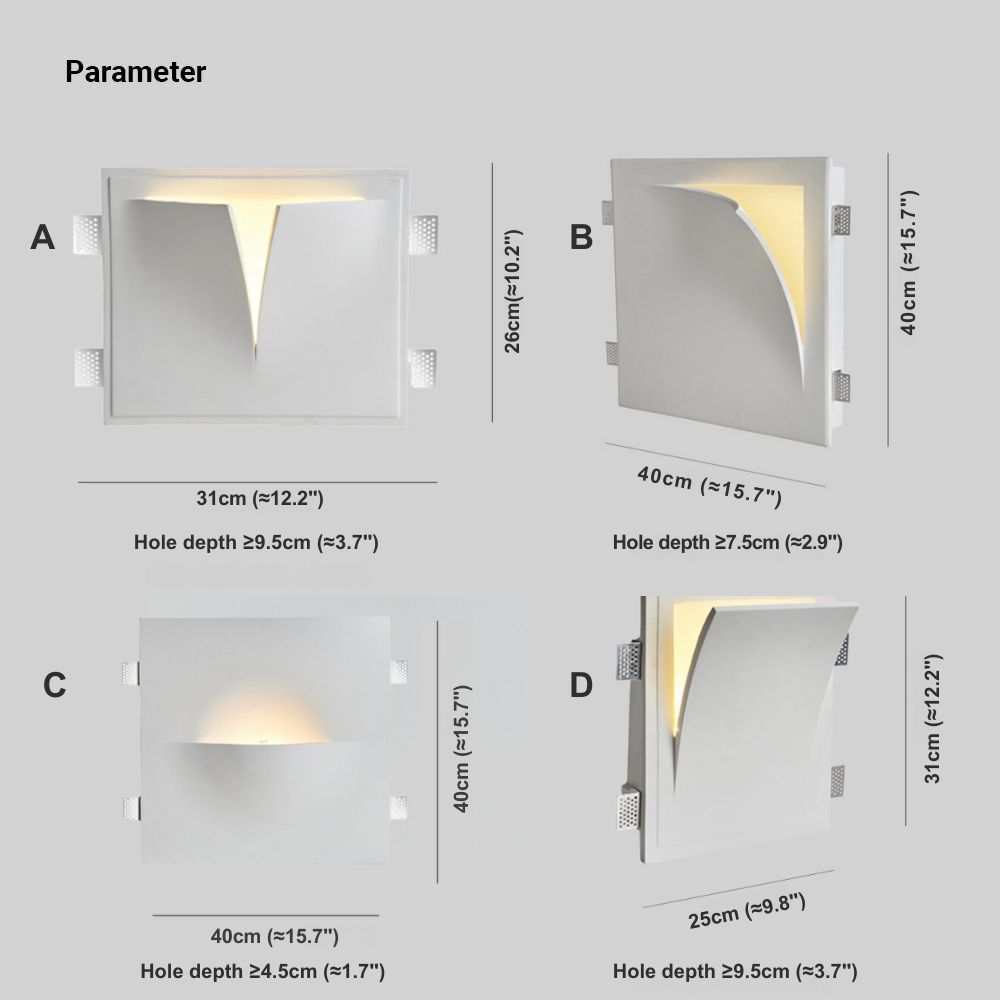 Parameter

A

26cm(≈10.2")

31cm (≈12.2")

Hole depth ≥9.5cm (≈3.7")

B

40cm (≈15.7")

40cm (≈15.7")

Hole depth ≥7.5cm (≈2.9")

C

40cm (≈15.7")

40cm (≈15.7")

Hole depth ≥4.5cm (≈1.7")

D

31cm (≈12.2")

25cm (≈9.8")

Hole depth ≥9.5cm (≈3.7")