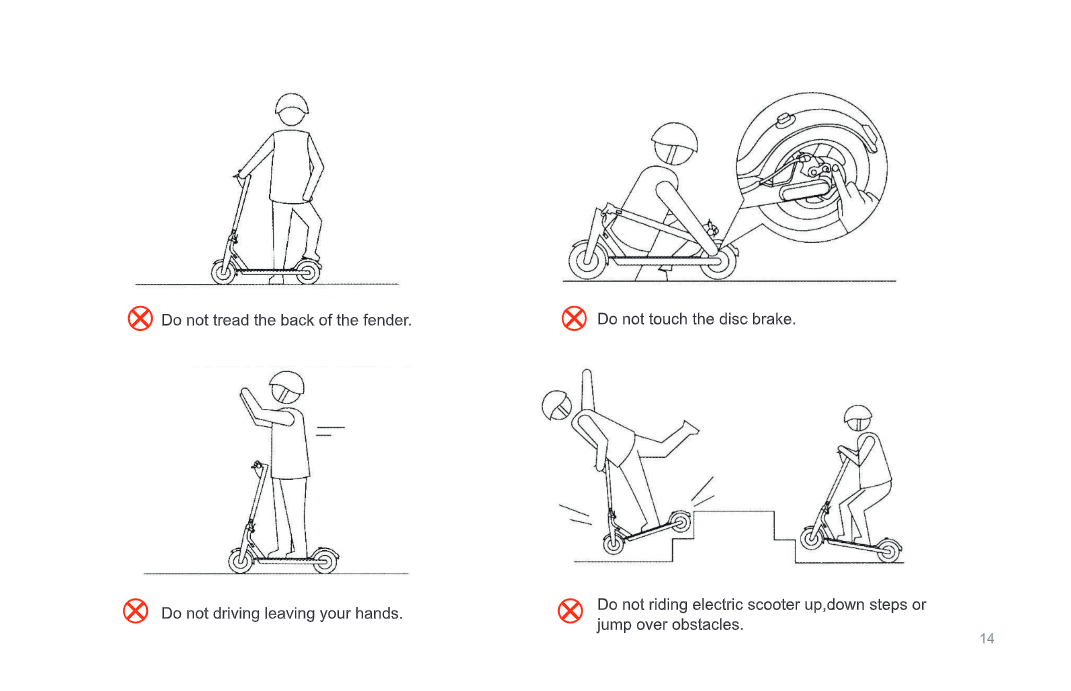 Do not tread the back of the fender.

Do not touch the disc brake.

Do not driving leaving your hands.

Do not riding electric scooter up,down steps or jump over obstacles.

14