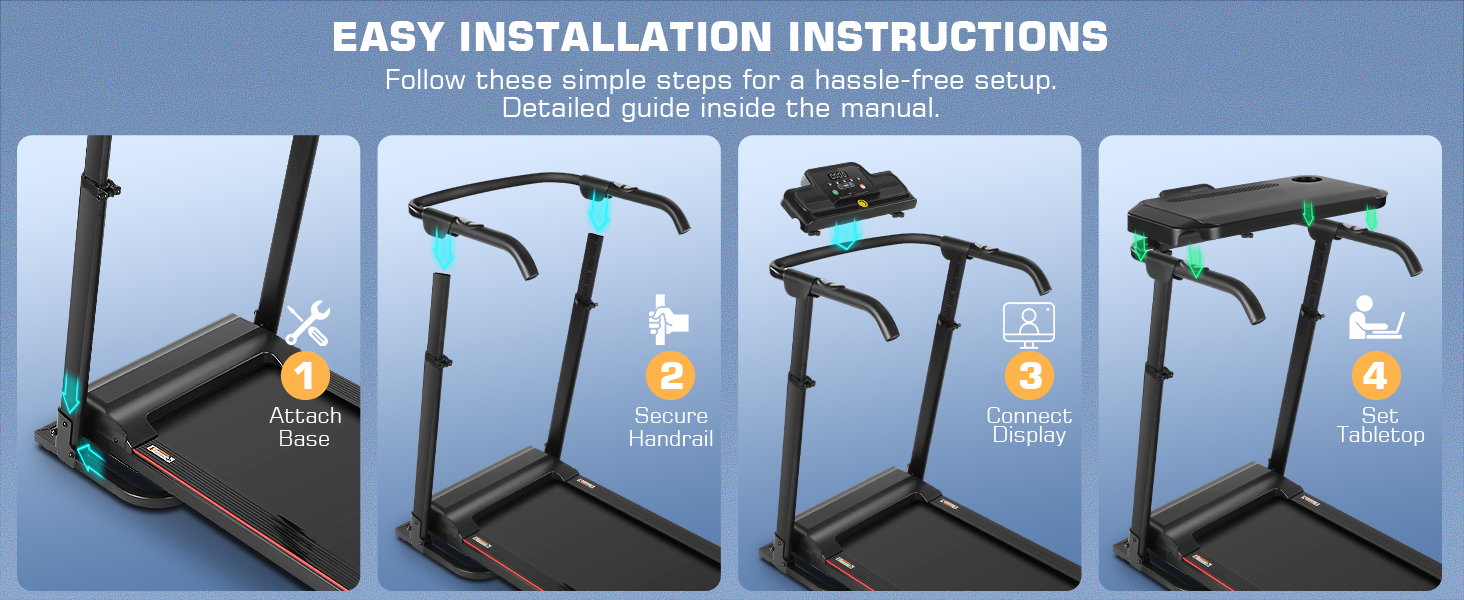 EASY INSTALLATION INSTRUCTIONS

Follow these simple steps for a hassle-free setup. Detailed guide inside the manual.

1
Attach Base

2
Secure Handrail

3
Connect Display

4
Set Tabletop