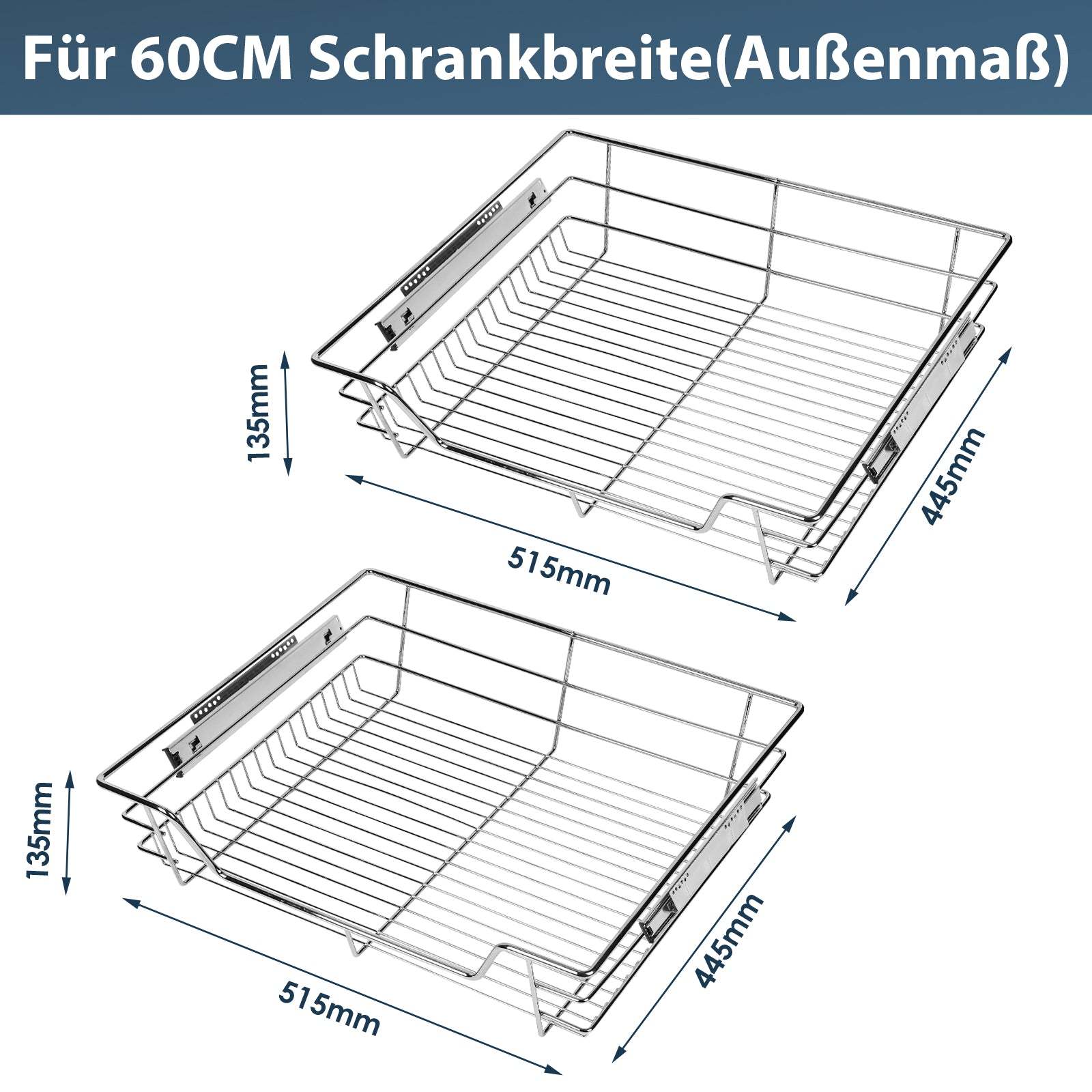 Für 60CM Schrankbreite(Außenmaß)

135mm

515mm

445mm

135mm

515mm

445mm