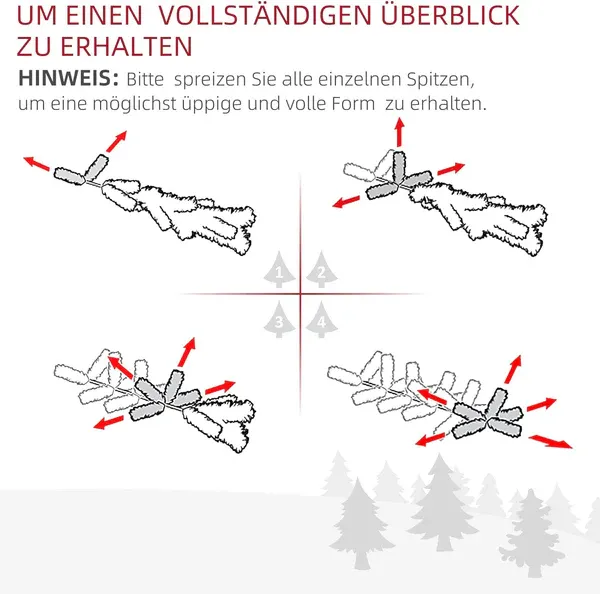 UM EINEN VOLLSTÄNDIGEN ÜBERBLICK ZU ERHALTEN

HINWEIS: Bitte spreizen Sie alle einzelnen Spitzen, um eine möglichst üppige und volle Form zu erhalten.

1
2
3
4